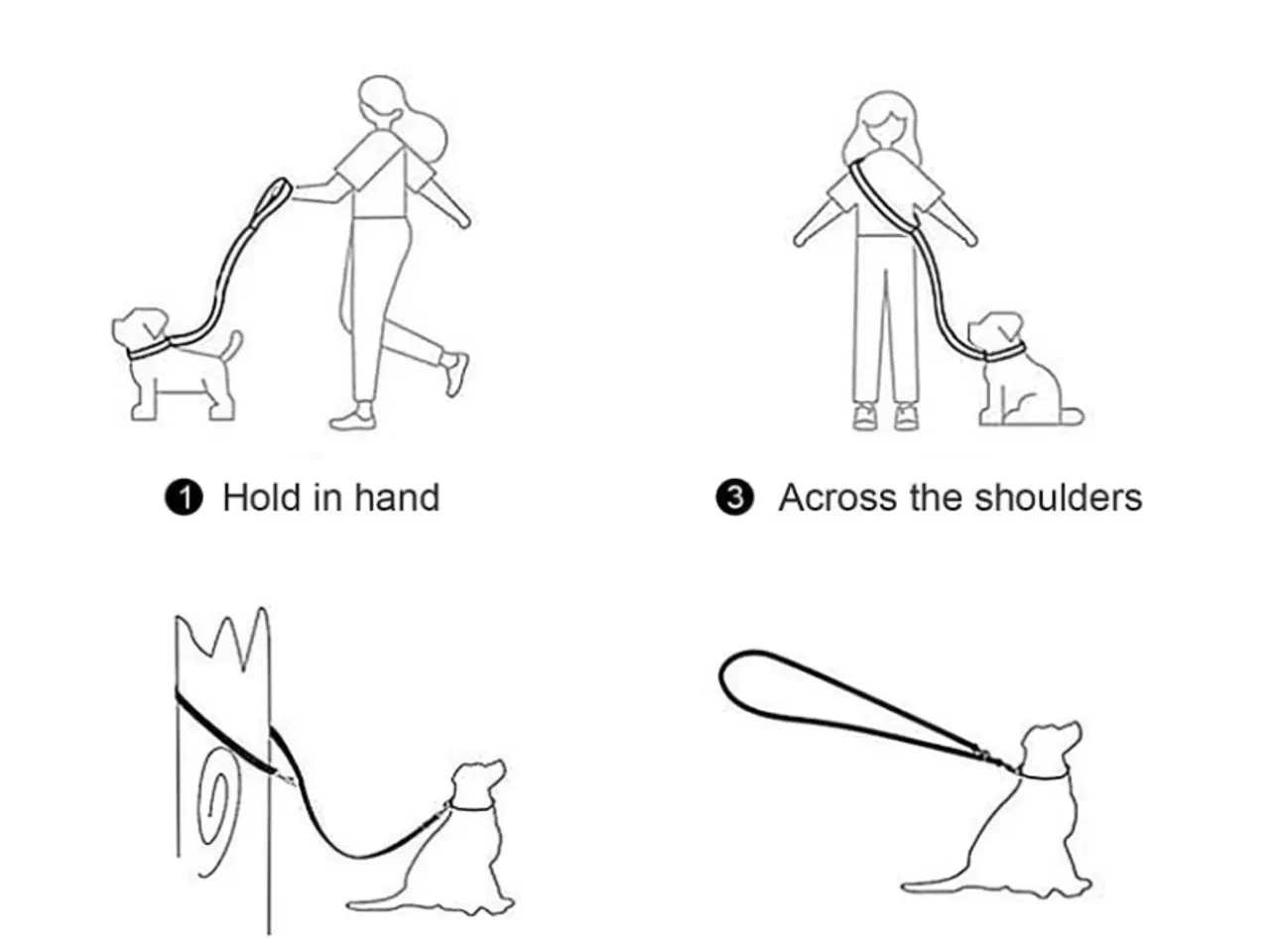 ❶ Hold in hand

❸ Across the shoulders