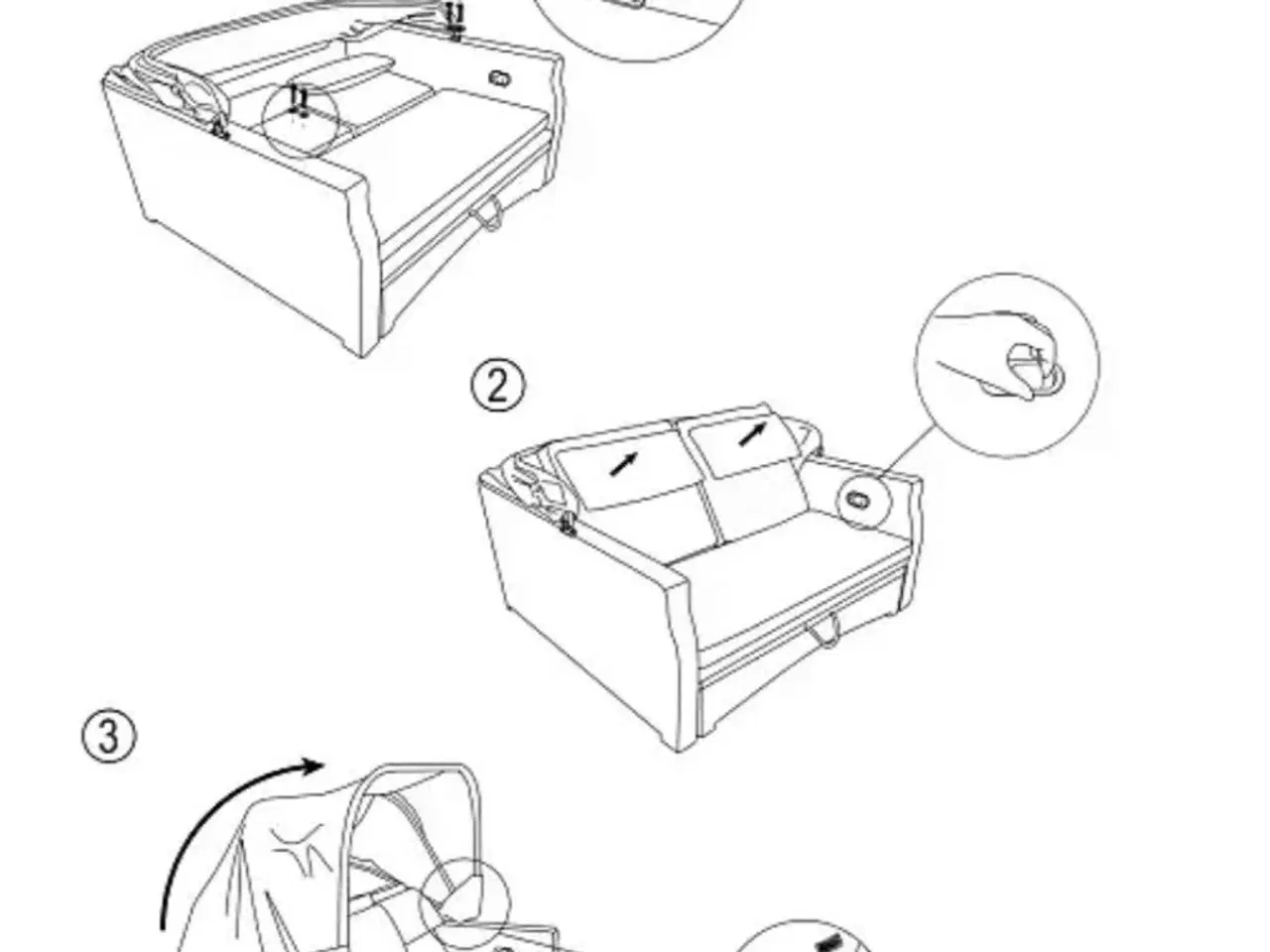 ②

③