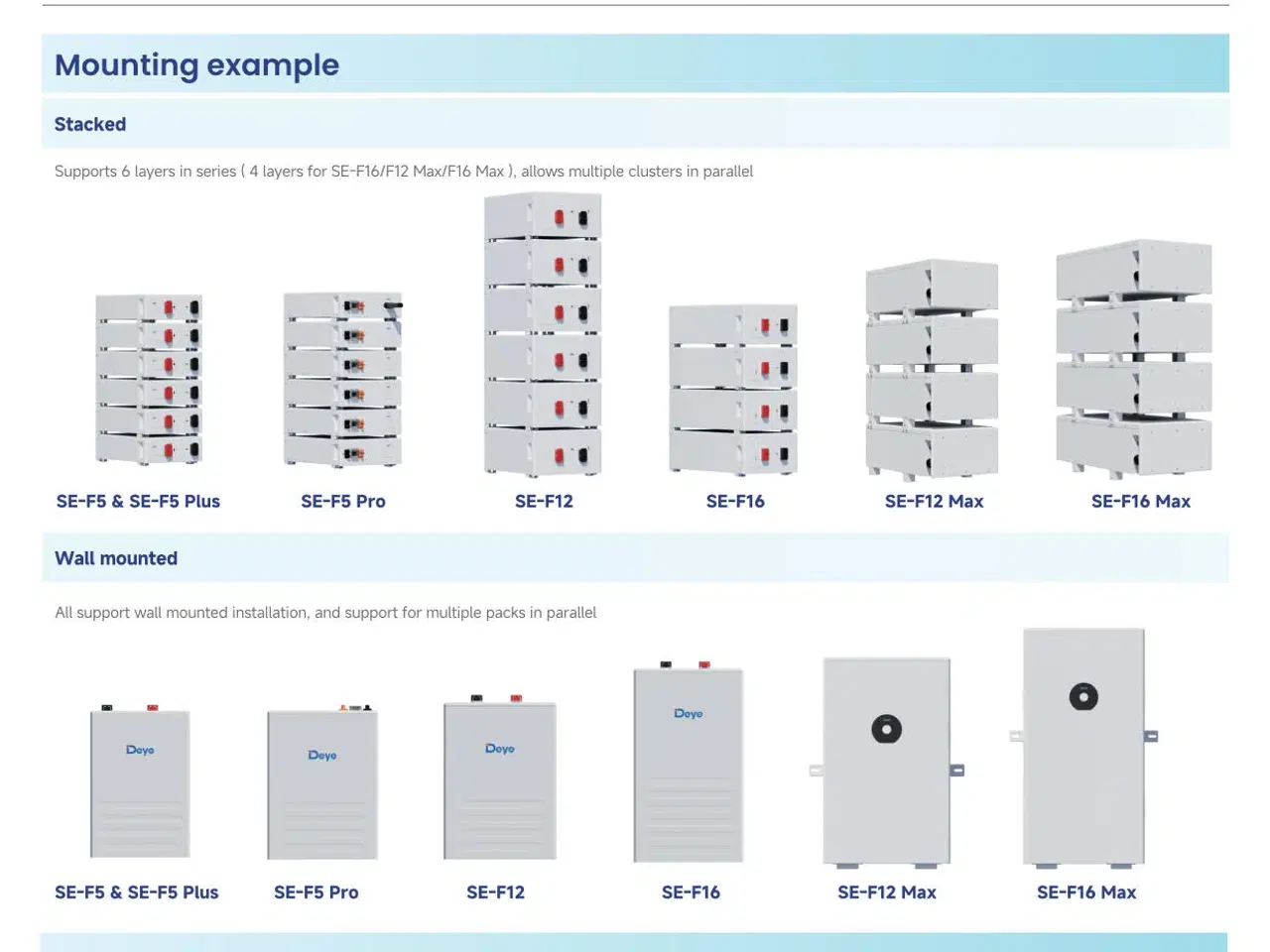 Mounting example

Stacked

Supports 6 layers in series ( 4 layers for SE-F16/F12 Max/F16 Max ), allows multiple clusters in parallel

SE-F5 & SE-F5 Plus

SE-F5 Pro

SE-F12

SE-F16

SE-F12 Max

SE-F16 Max

Wall mounted

All support wall mounted installation, and support for multiple packs in parallel

Deye

Deye

Deye

Deye

SE-F5 & SE-F5 Plus

SE-F5 Pro

SE-F12

SE-F16

SE-F12 Max

SE-F16 Max