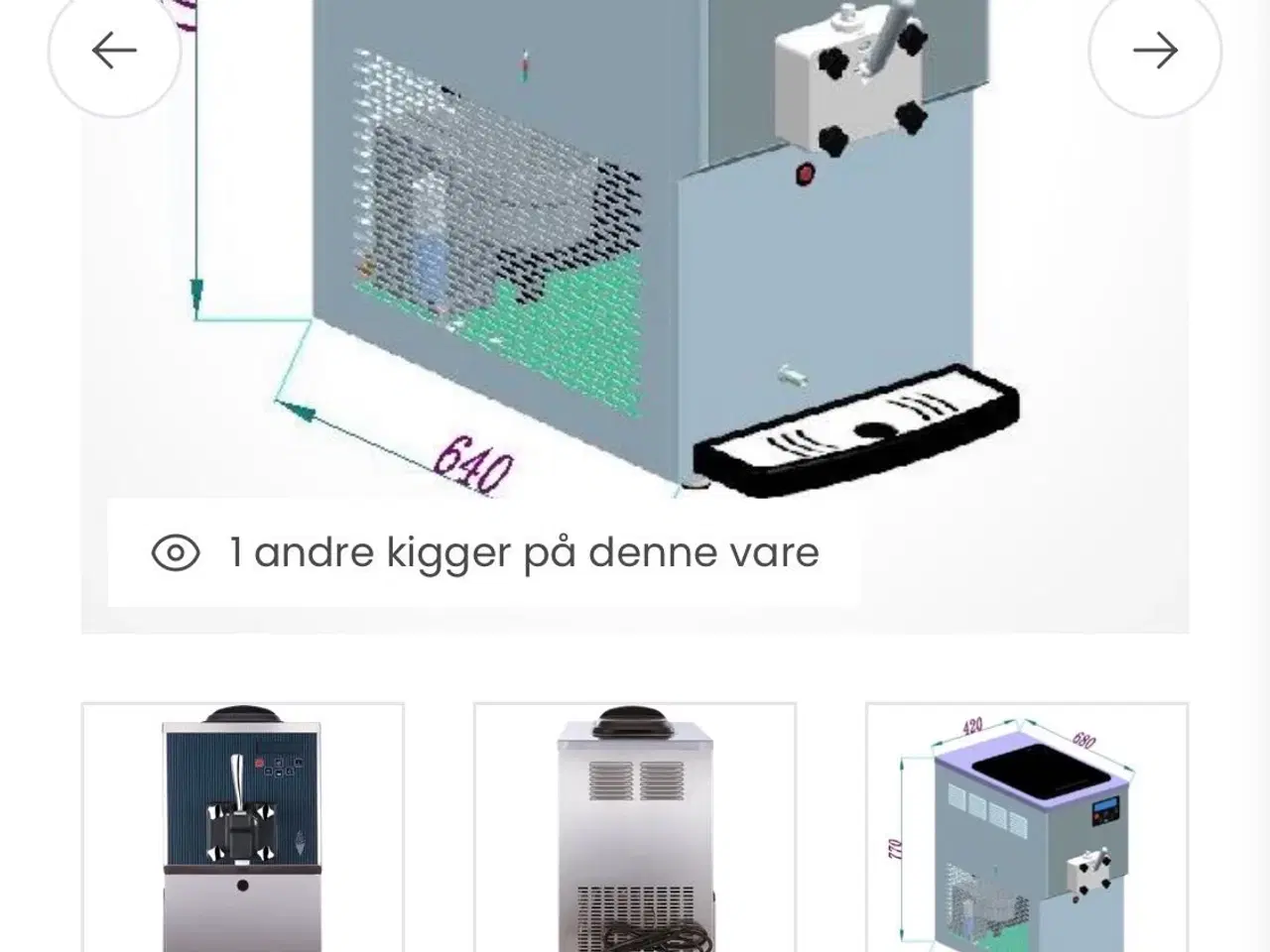 640

1 andre kigger på denne vare

420
680
770