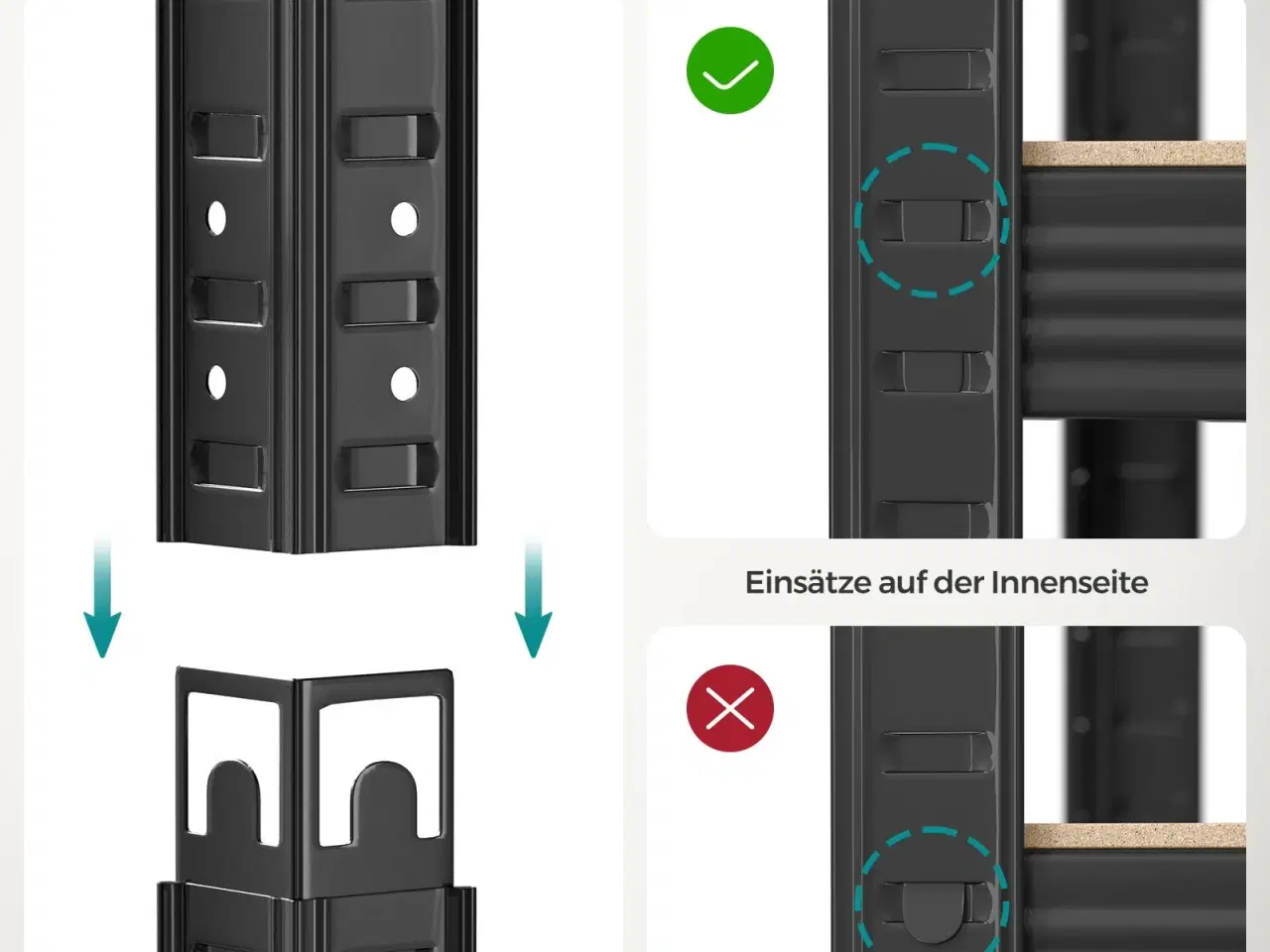 Einsätze auf der Innenseite