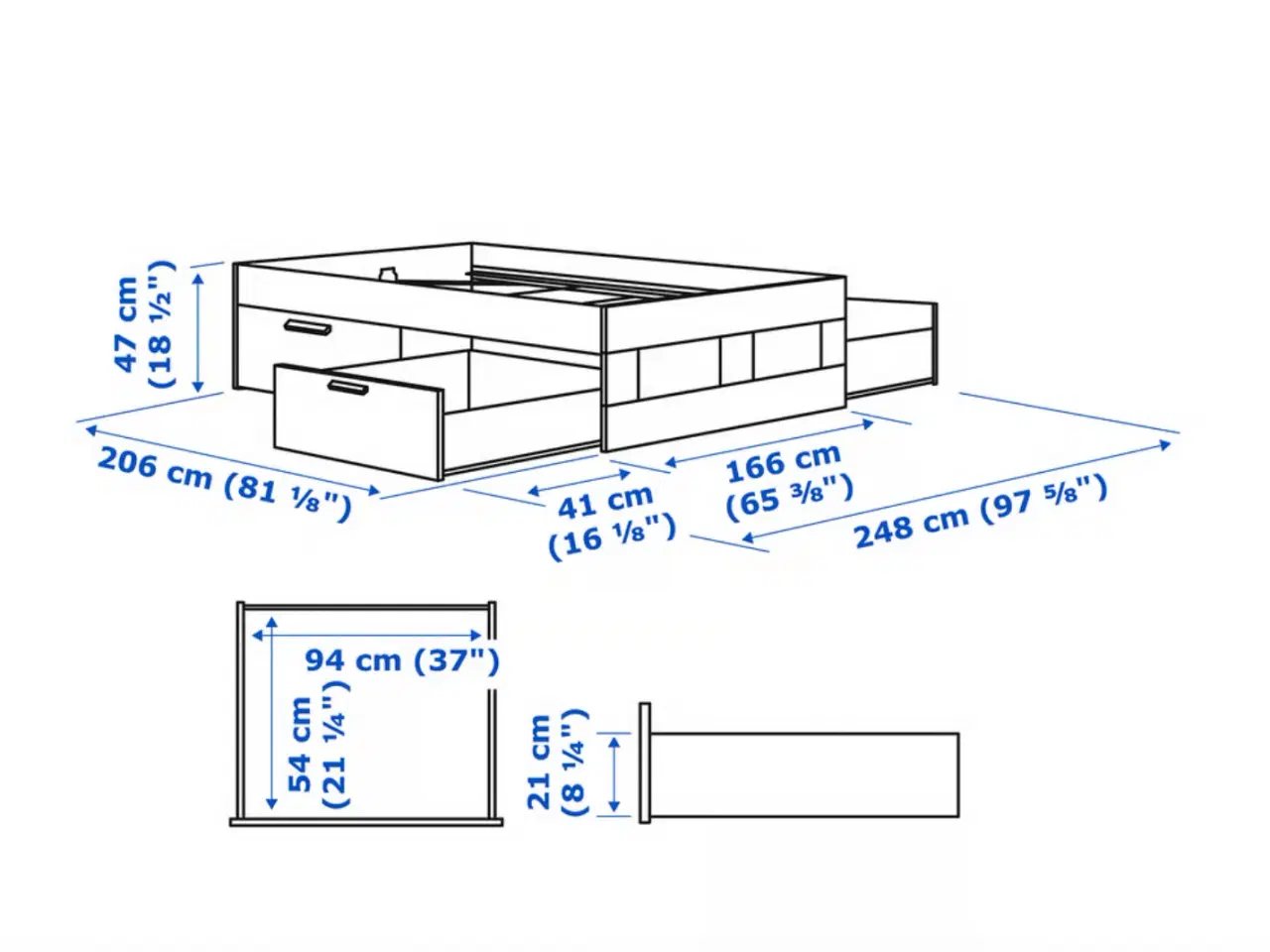 47 cm
(18 ½")

206 cm (81 ⅛")

41 cm
(16 ⅛")

166 cm
(65 ⅜")

248 cm (97 ⅝")

94 cm (37")

54 cm
(21 ¼")

21 cm
(8 ¼")