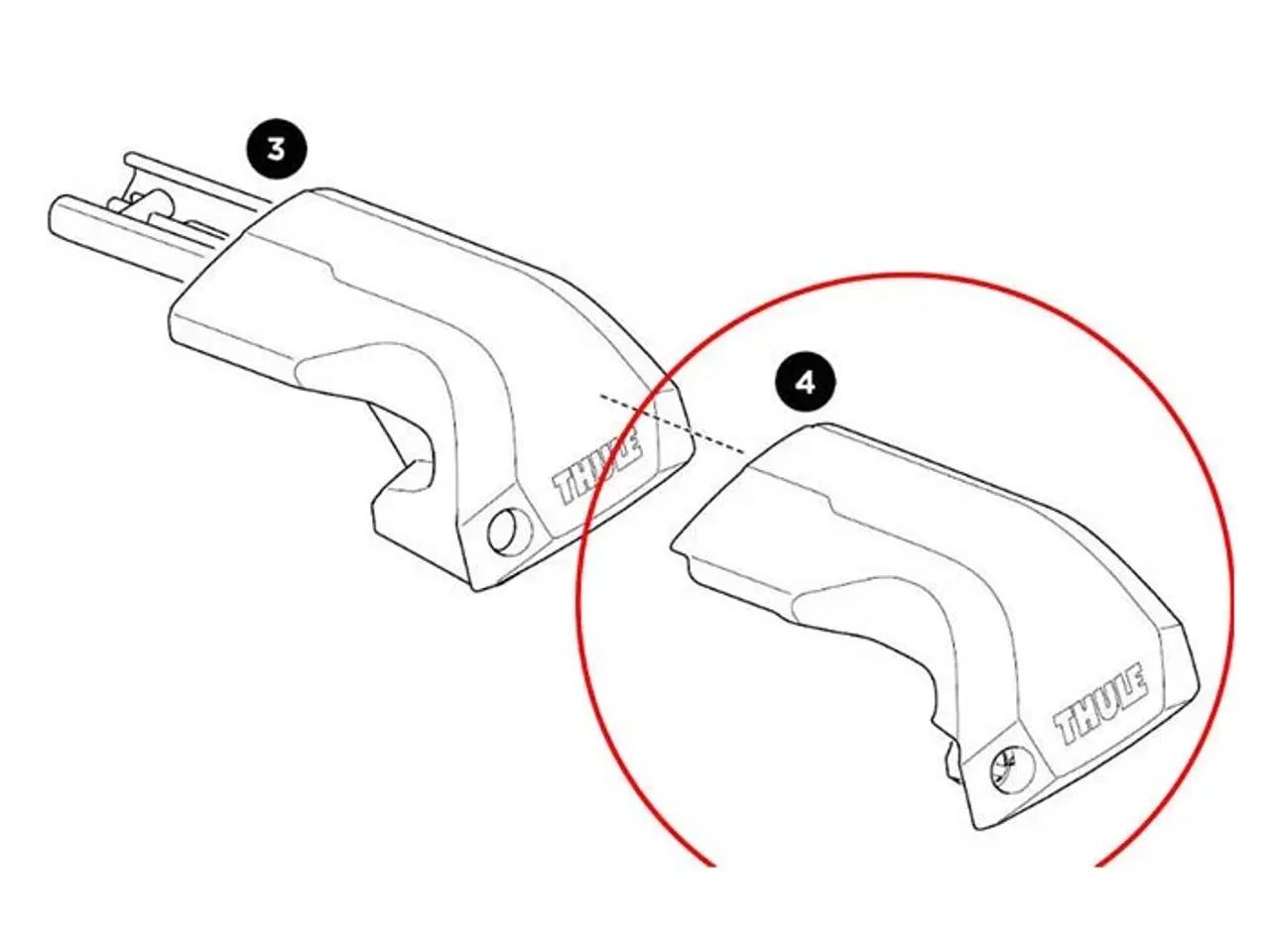 3

THULE

4

THULE