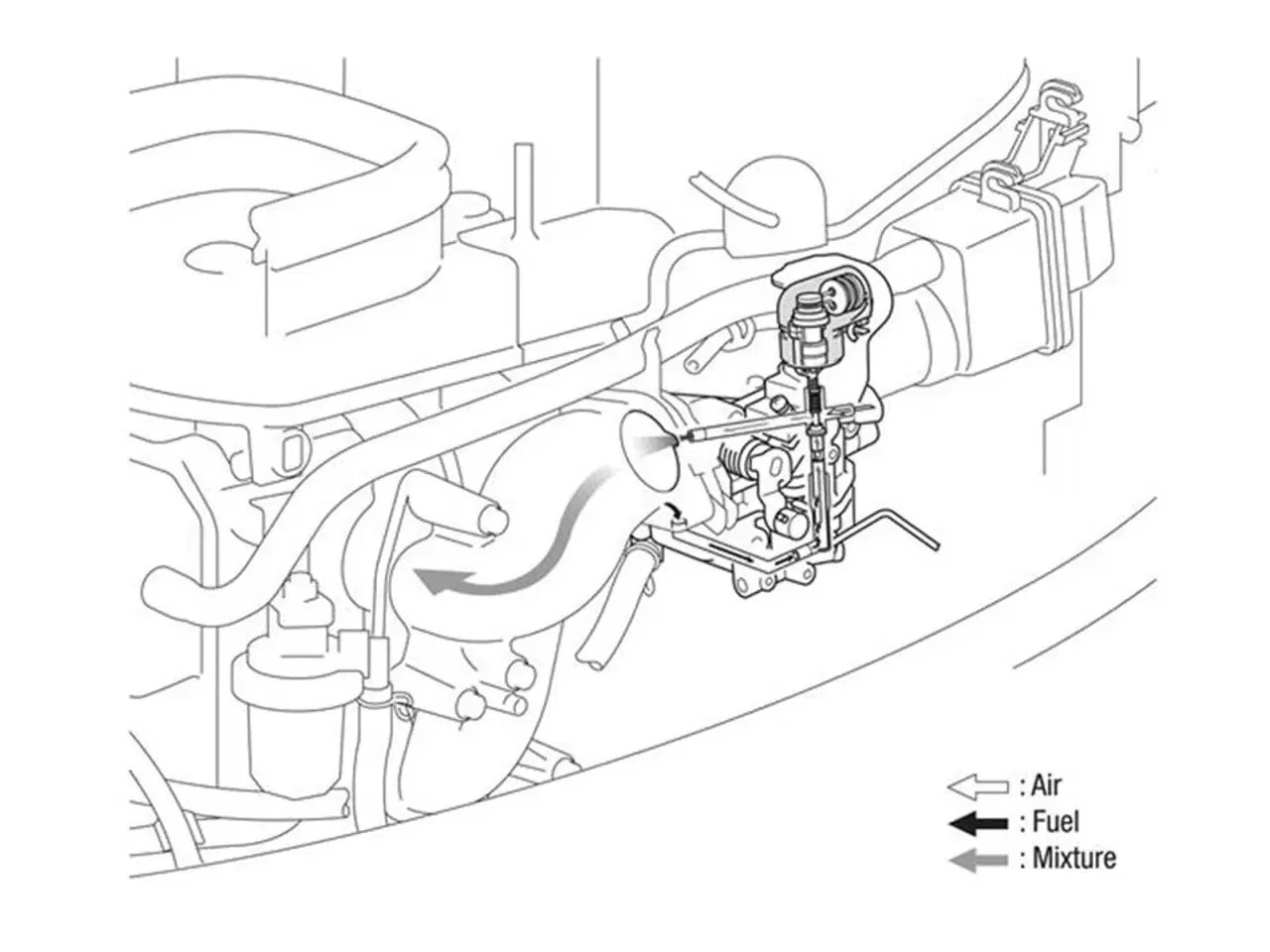 : Air
: Fuel
: Mixture