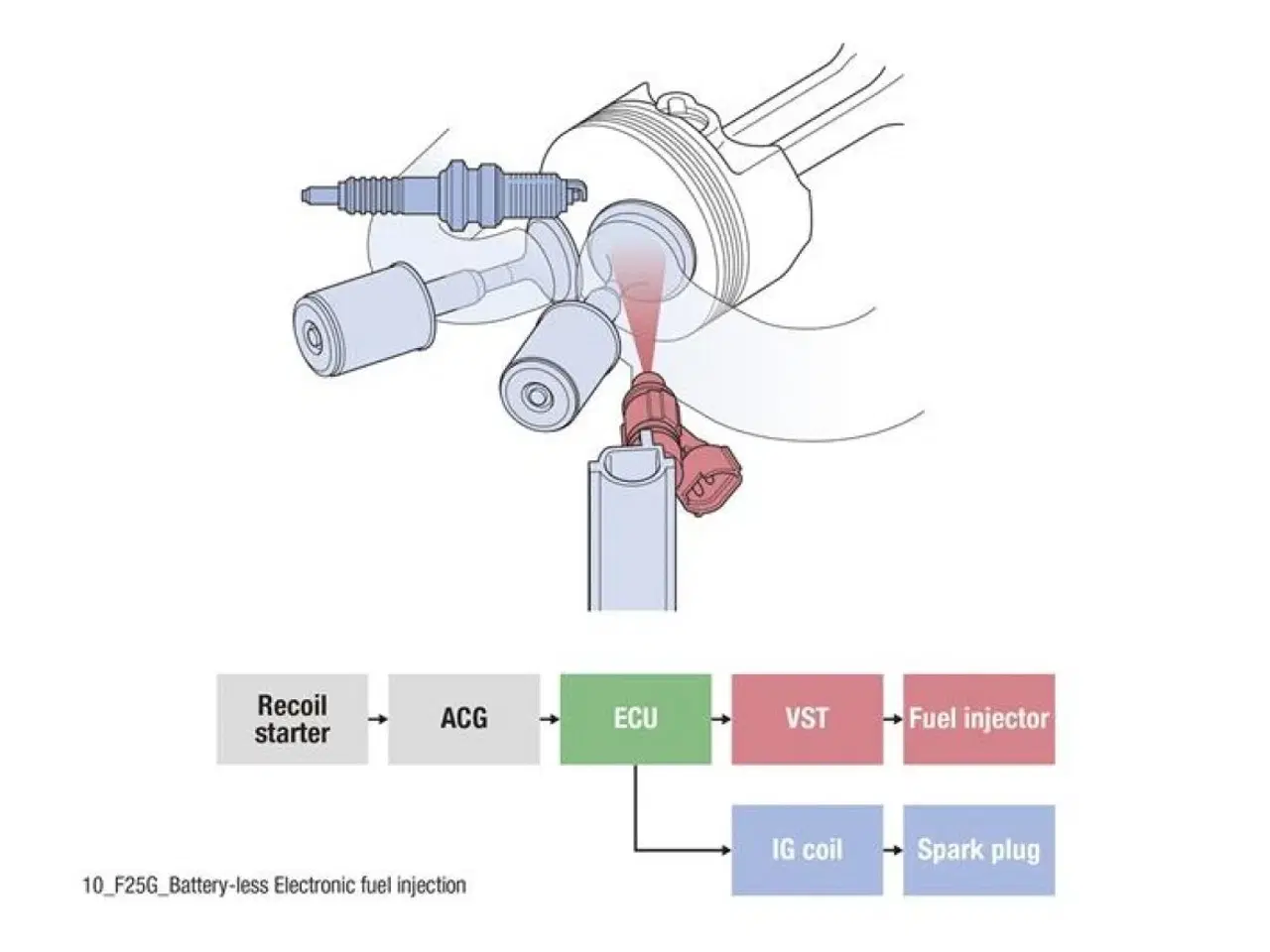 Recoil starter

ACG

ECU

VST

Fuel injector

IG coil

Spark plug

10_F25G_Battery-less Electronic fuel injection