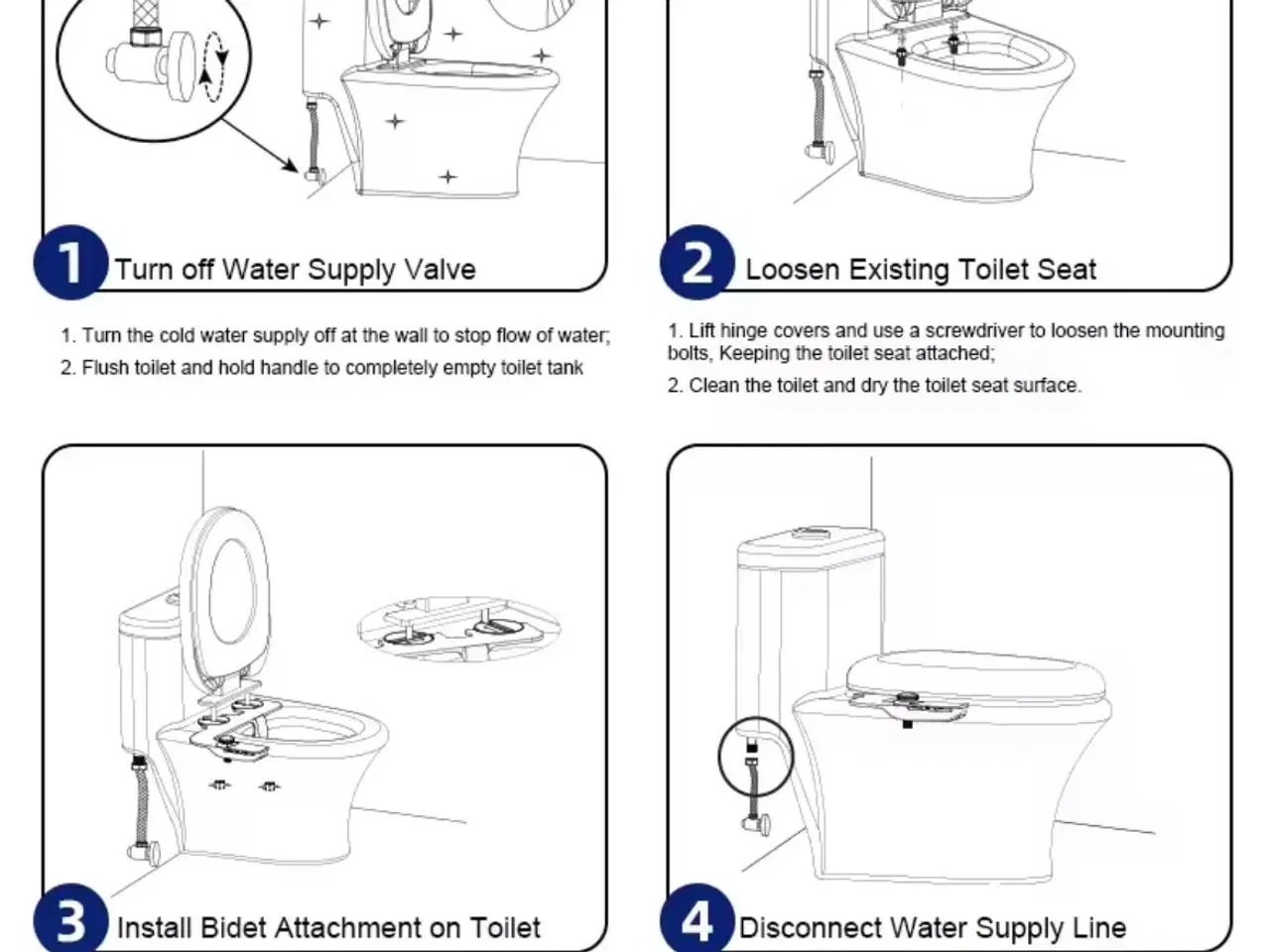 1 Turn off Water Supply Valve

1. Turn the cold water supply off at the wall to stop flow of water;

2. Flush toilet and hold handle to completely empty toilet tank

2 Loosen Existing Toilet Seat

1. Lift hinge covers and use a screwdriver to loosen the mounting bolts, Keeping the toilet seat attached;

2. Clean the toilet and dry the toilet seat surface.

3 Install Bidet Attachment on Toilet

4 Disconnect Water Supply Line