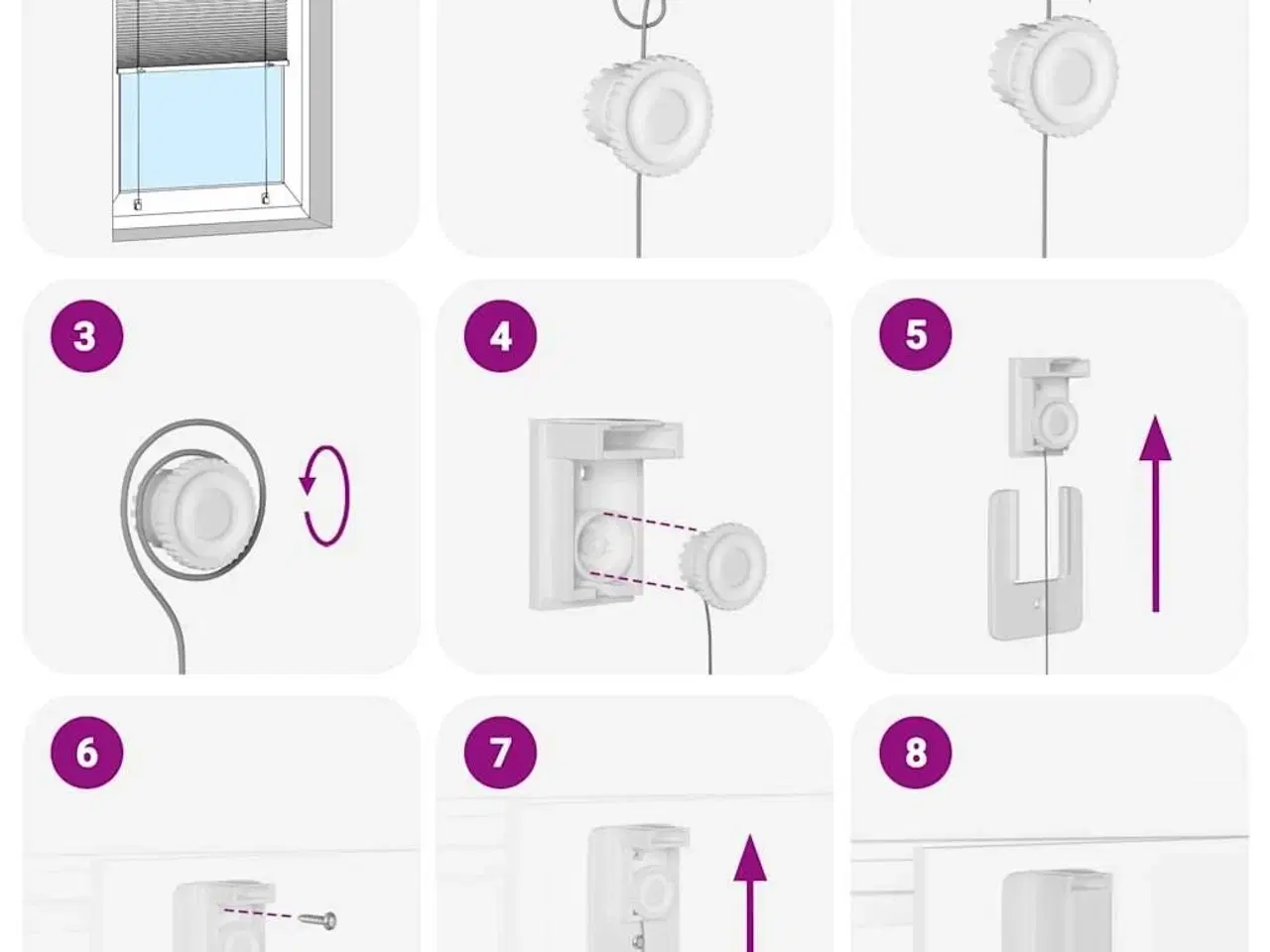 3

4

5

6

7

8