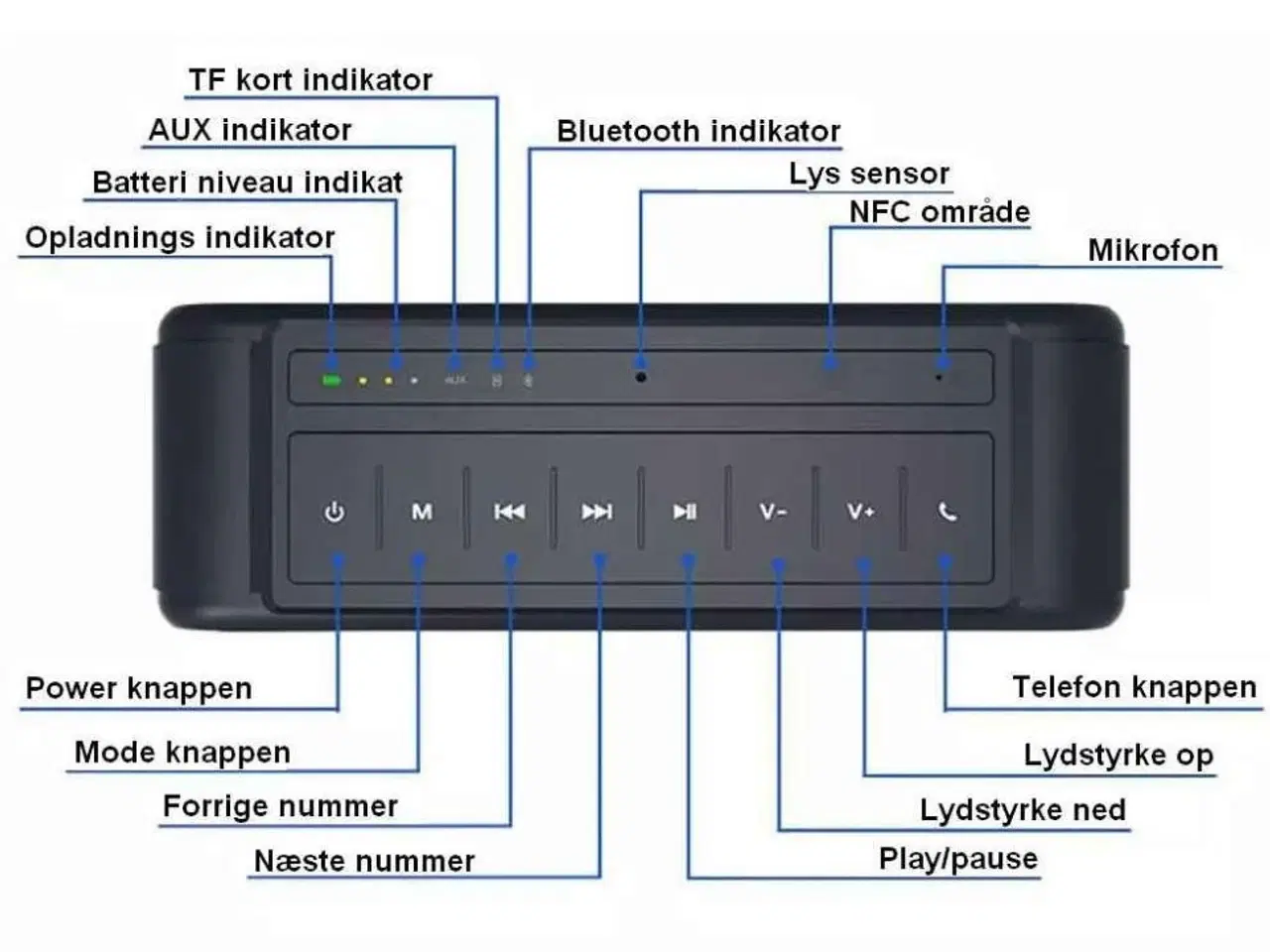 TF kort indikator
AUX indikator
Batteri niveau indikat
Opladnings indikator
Bluetooth indikator
Lys sensor
NFC område
Mikrofon

AUX

M
V-
V+

Power knappen
Mode knappen
Forrige nummer
Næste nummer
Telefon knappen
Lydstyrke op
Lydstyrke ned
Play/pause