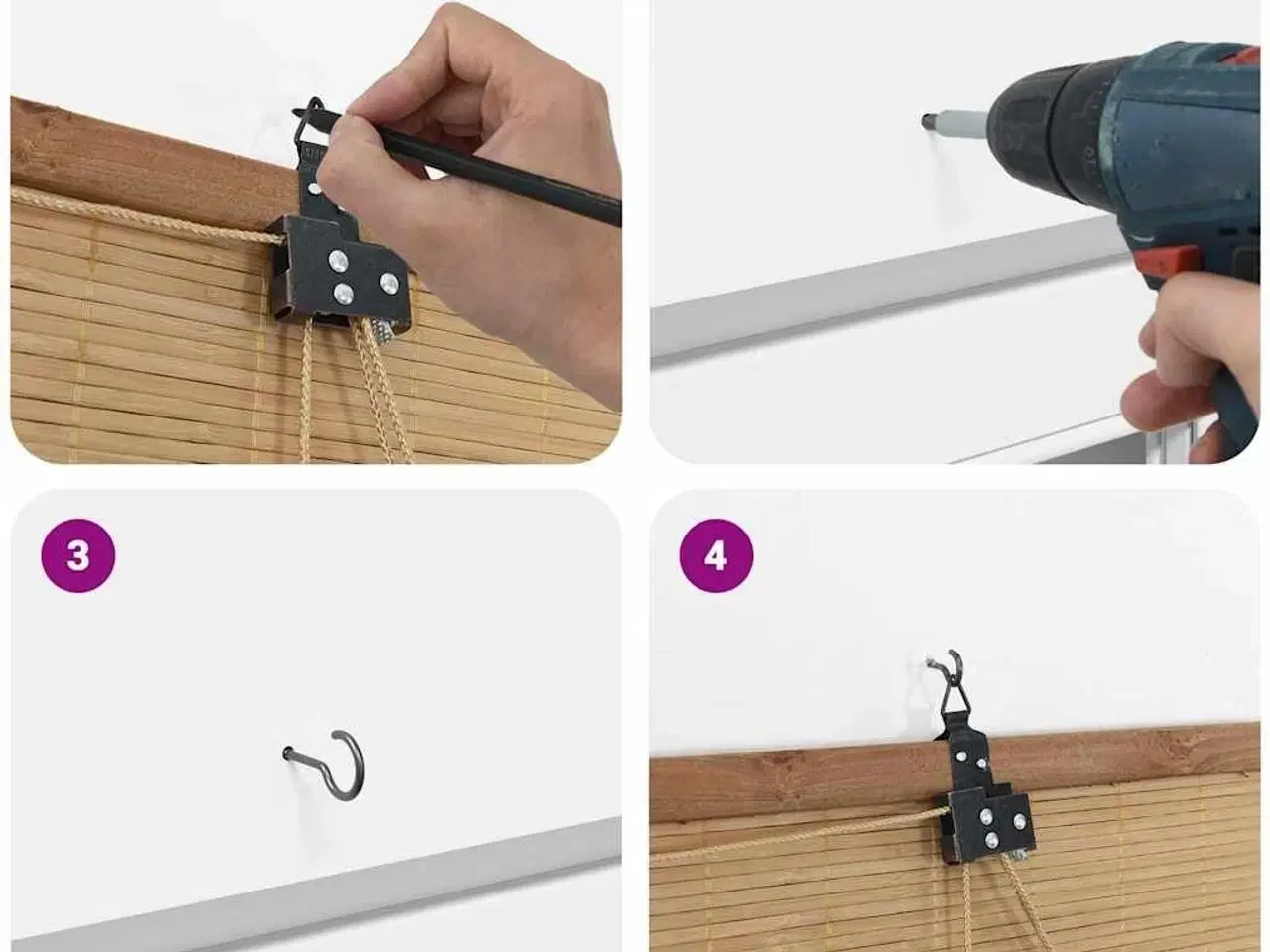 3

4