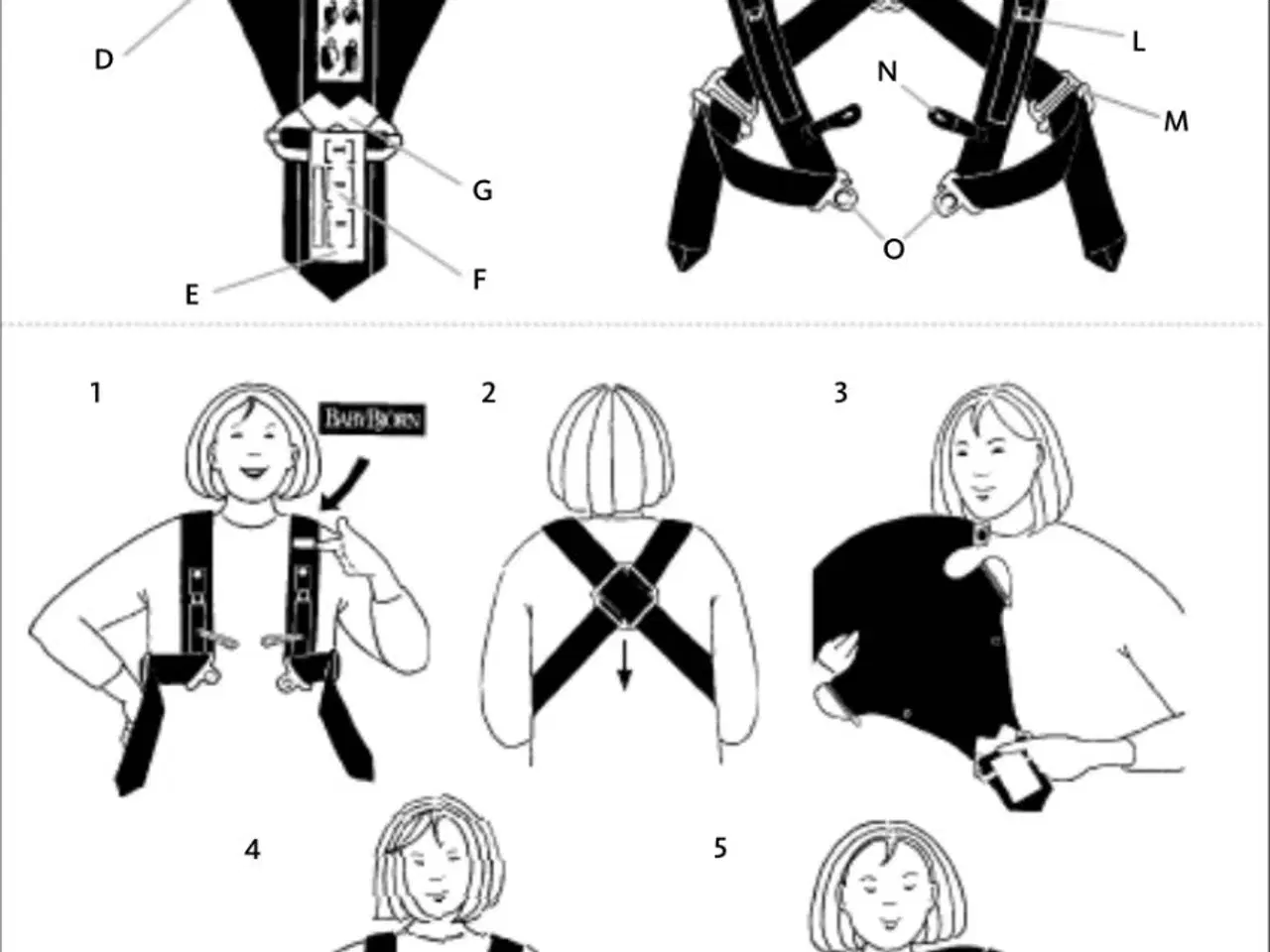 D

G

F

E

L

N

M

O

1

BABYBJÖRN

2

3

4

5