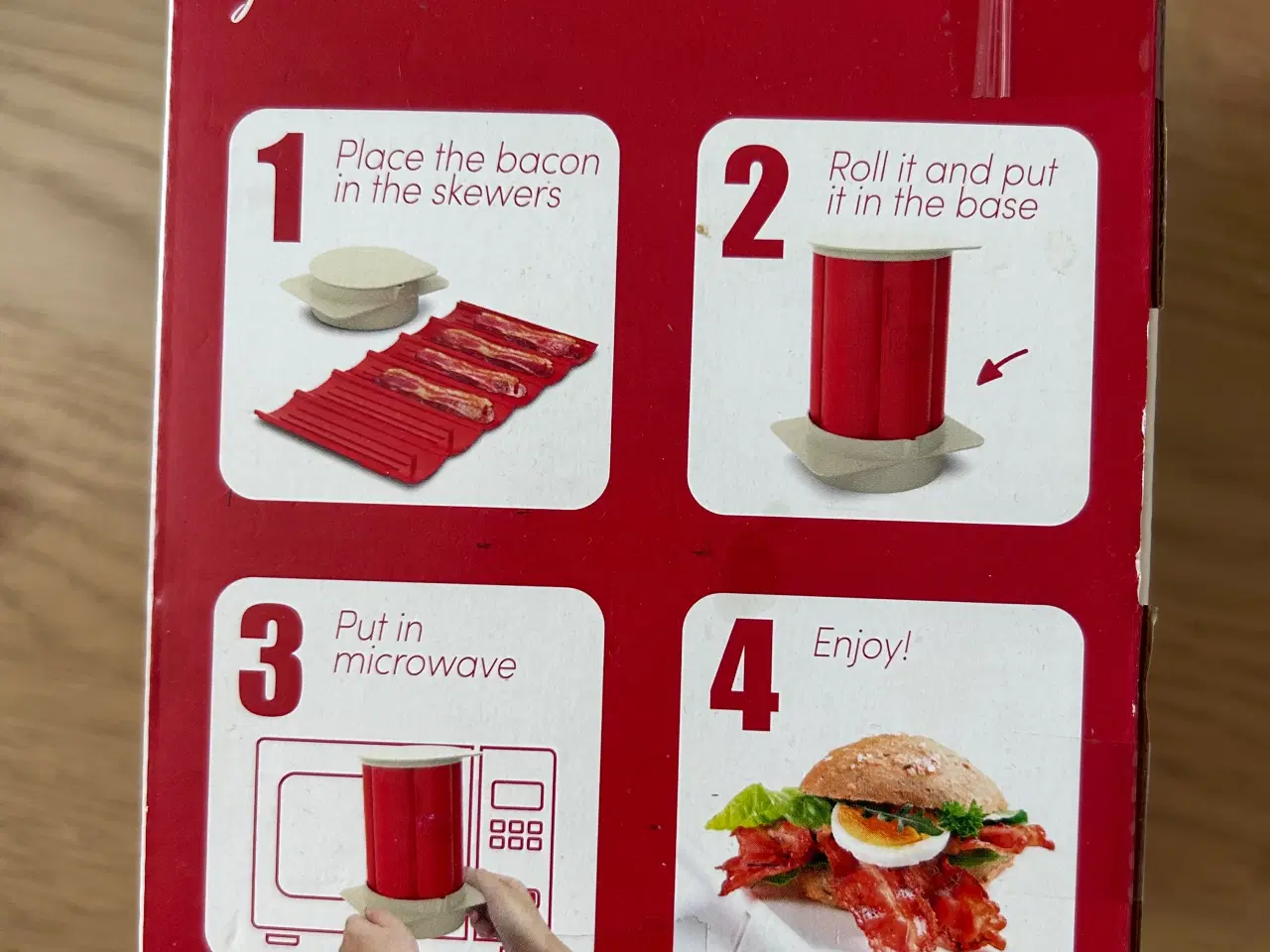 1 Place the bacon in the skewers

2 Roll it and put it in the base

3 Put in microwave

4 Enjoy!