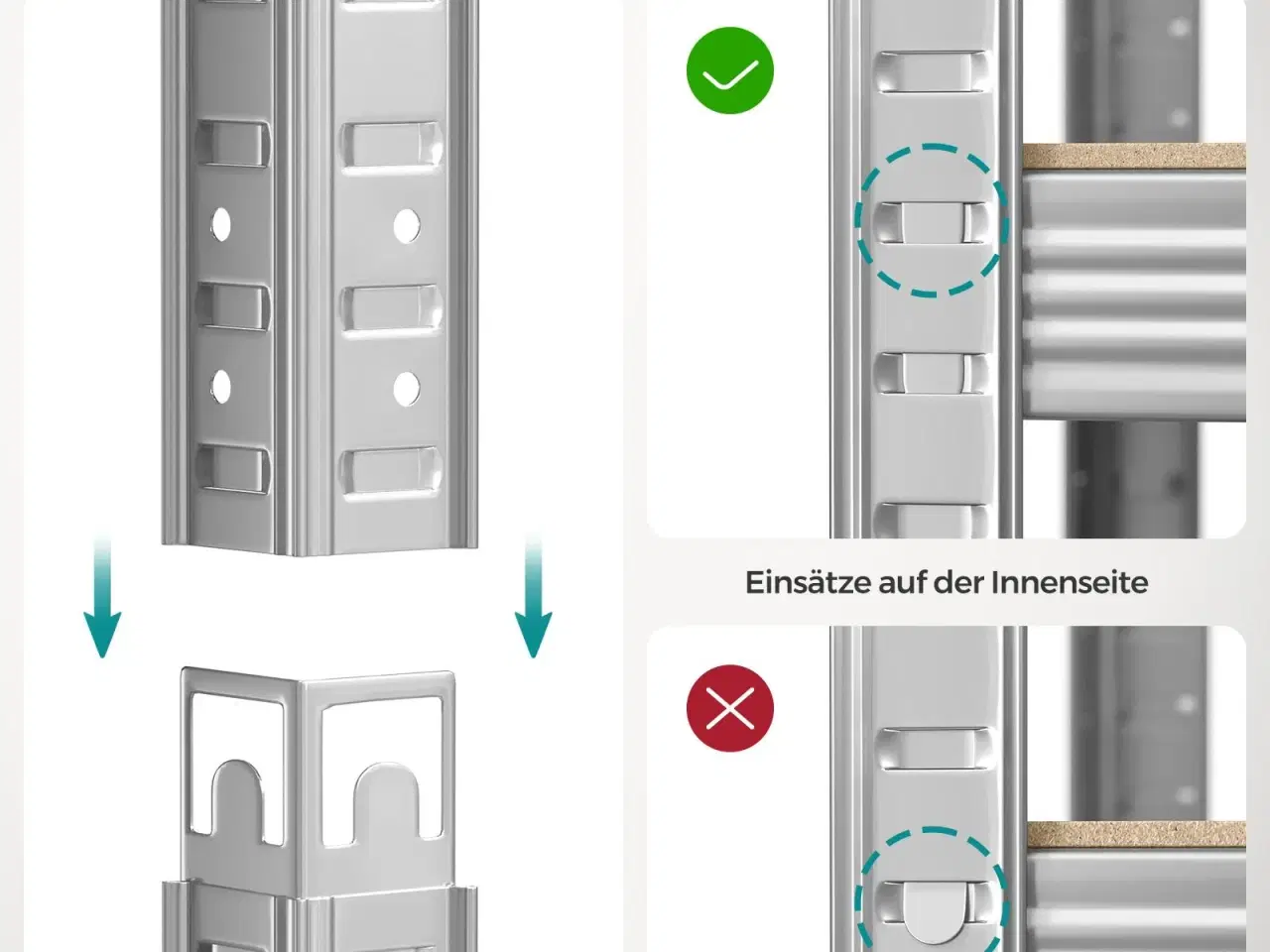 Einsätze auf der Innenseite