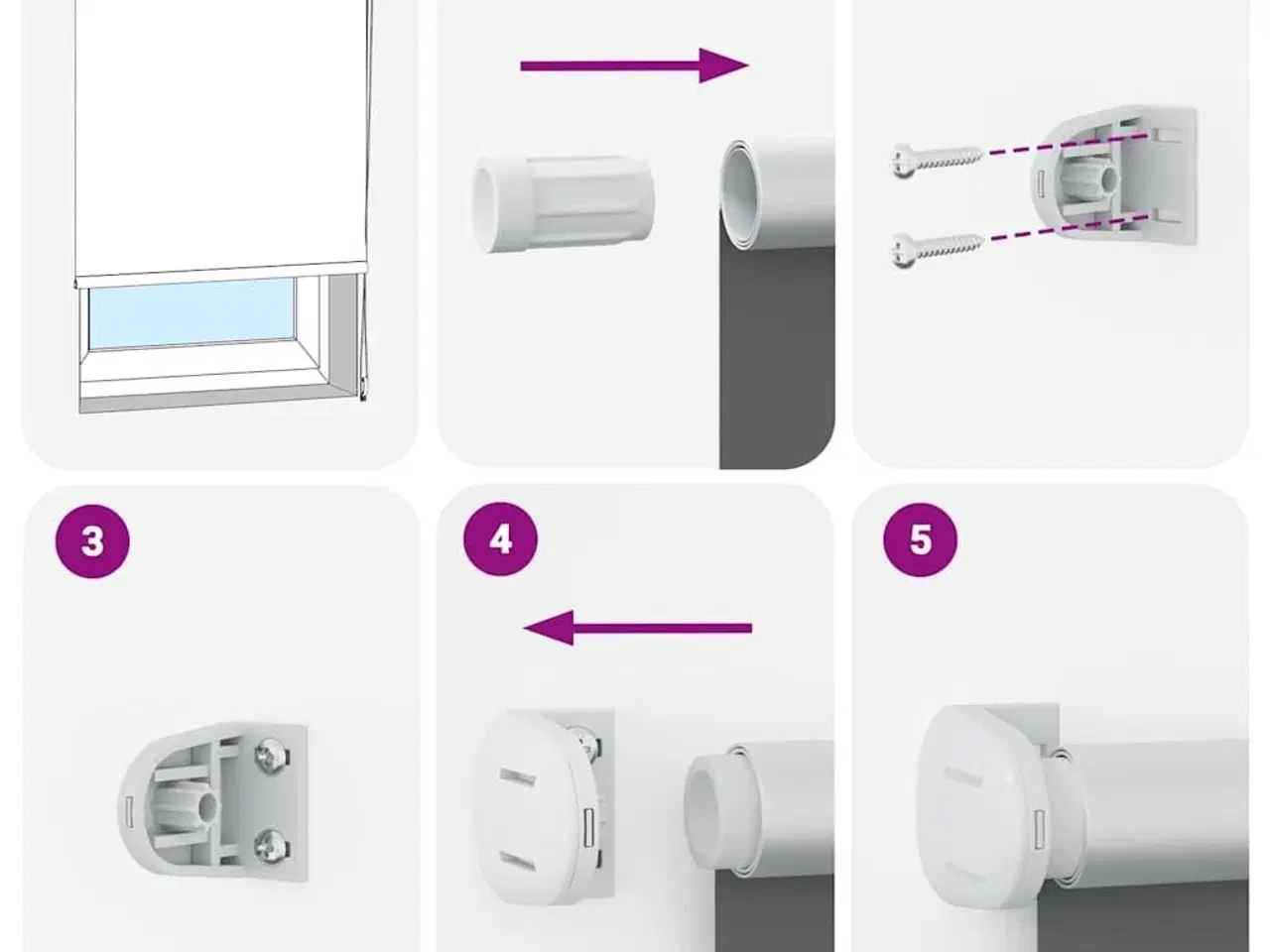 3

4

5