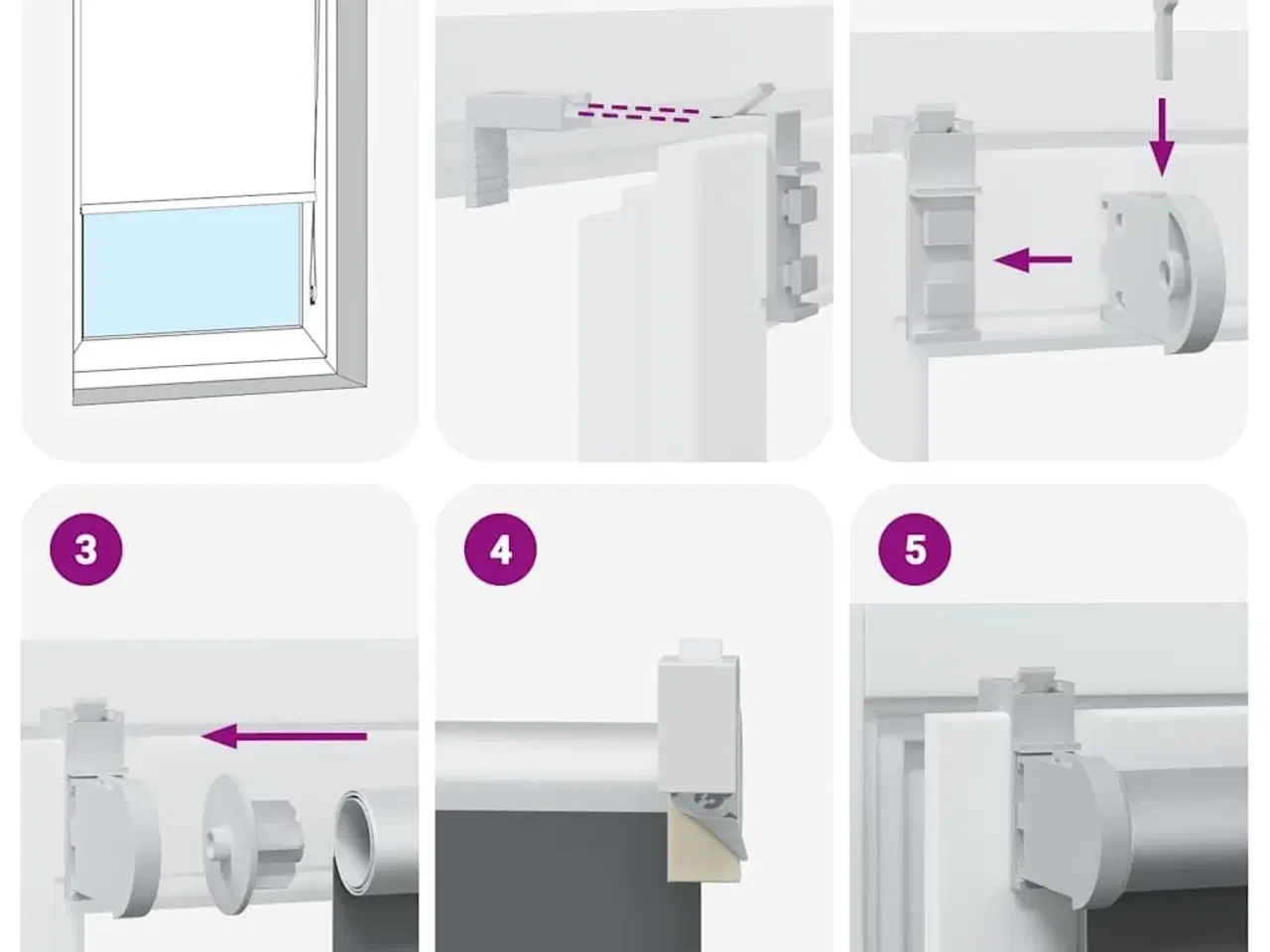 3

4

5