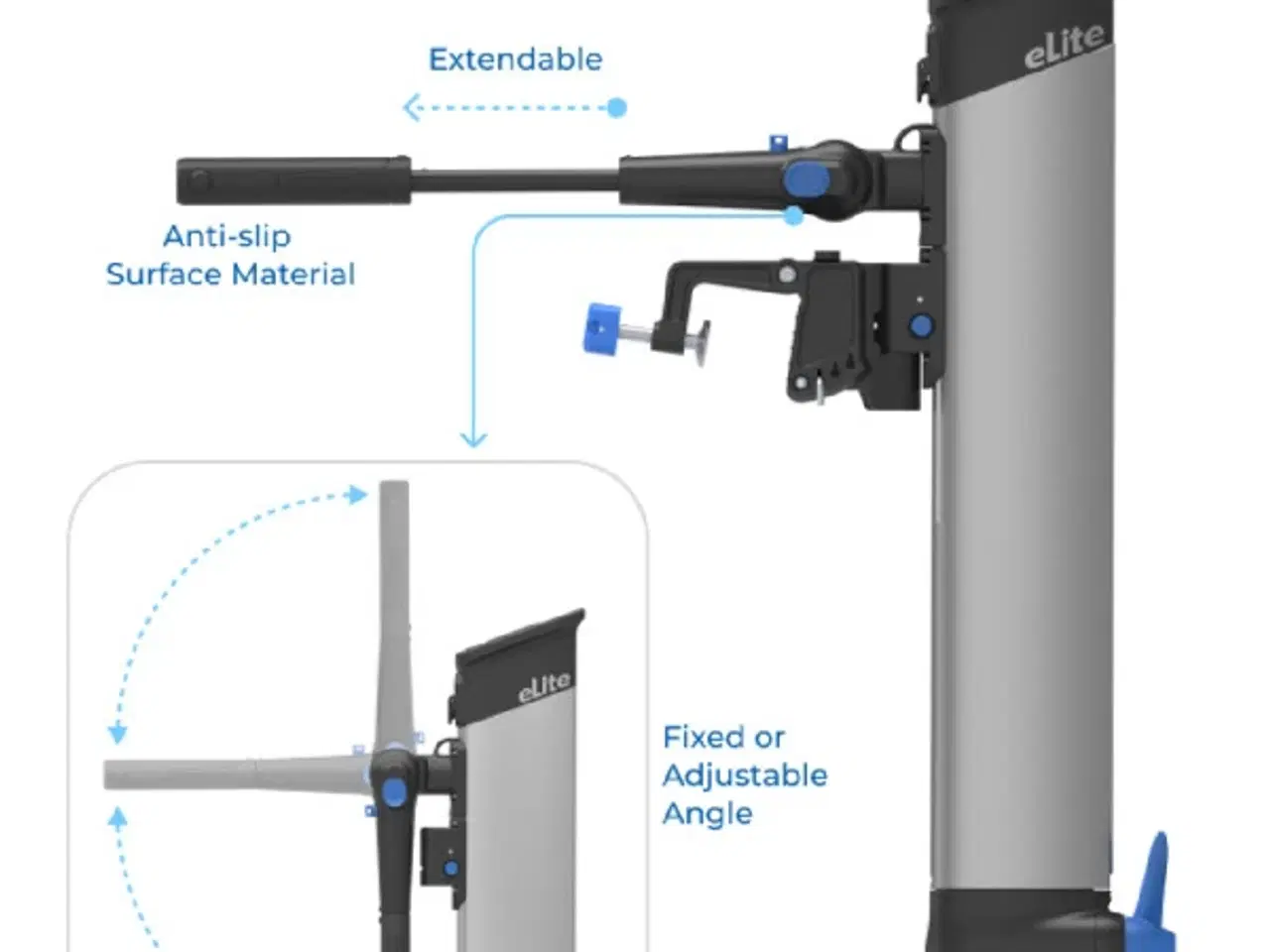 Extendable

eLite

Anti-slip
Surface Material

eLite

Fixed or
Adjustable
Angle