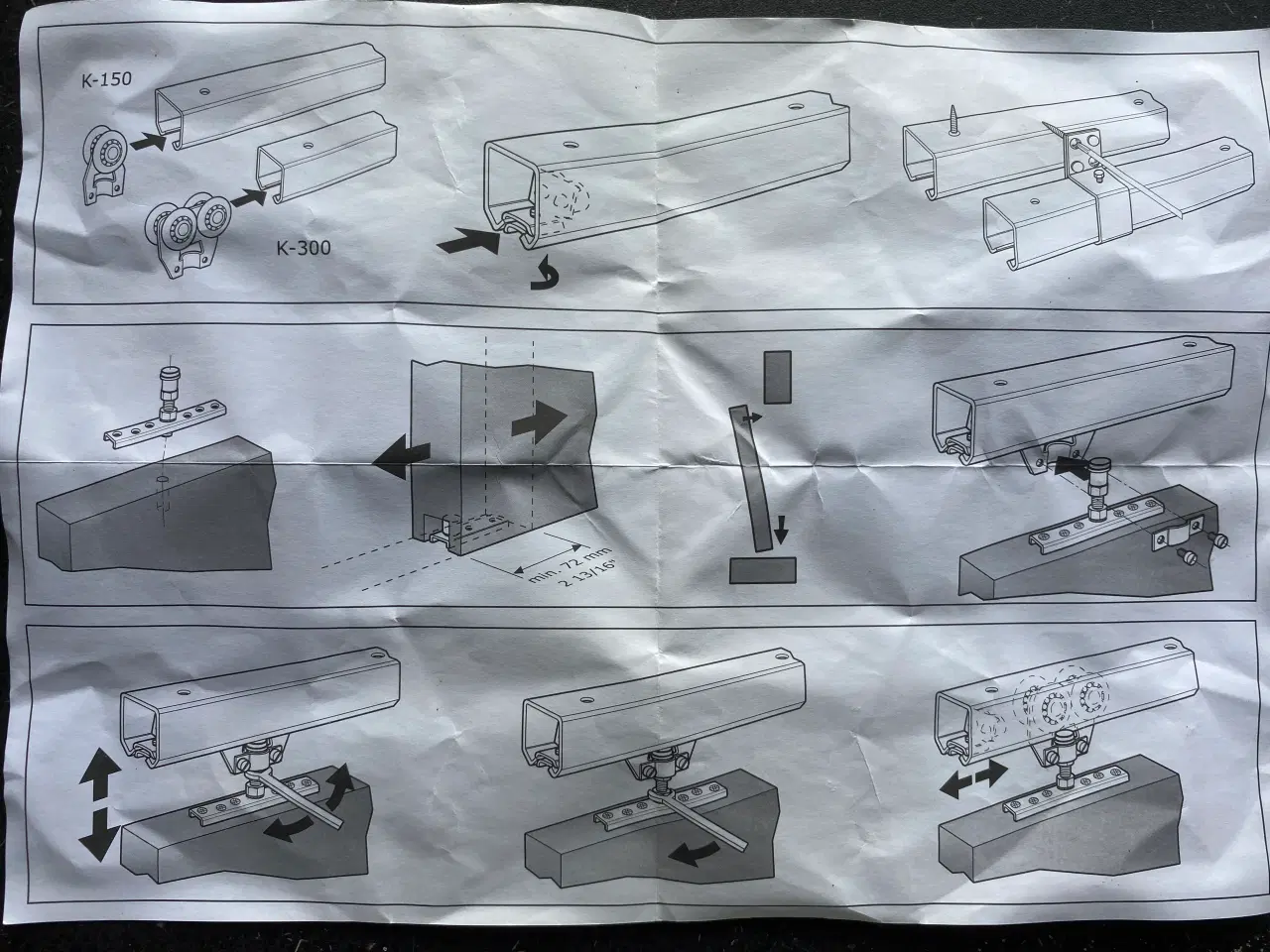 K-150

K-300

min. 72 mm
2 13/16"