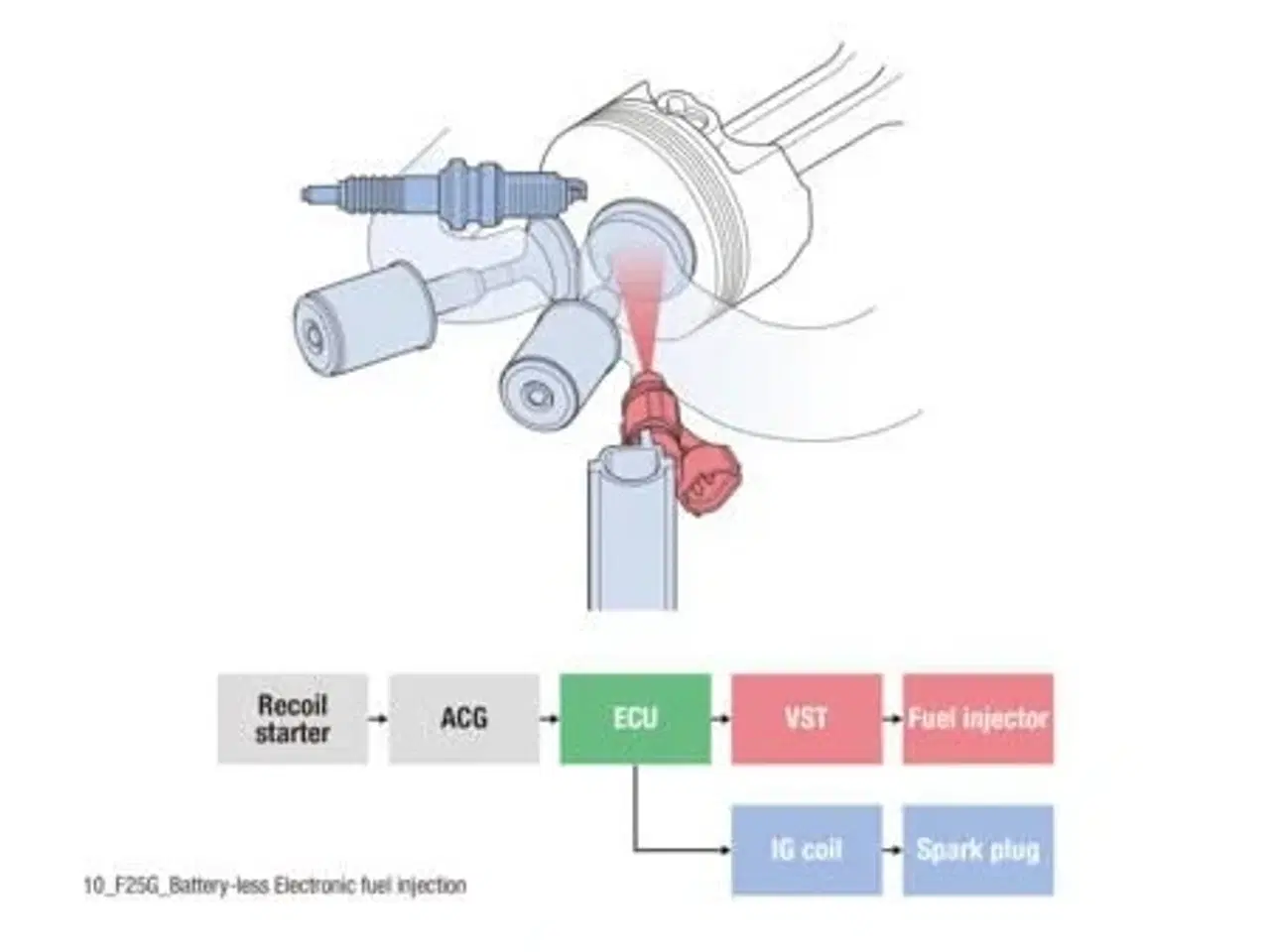 Recoil starter

ACG

ECU

VST

Fuel injector

IG coil

Spark plug

10_F25G_Battery-less Electronic fuel injection