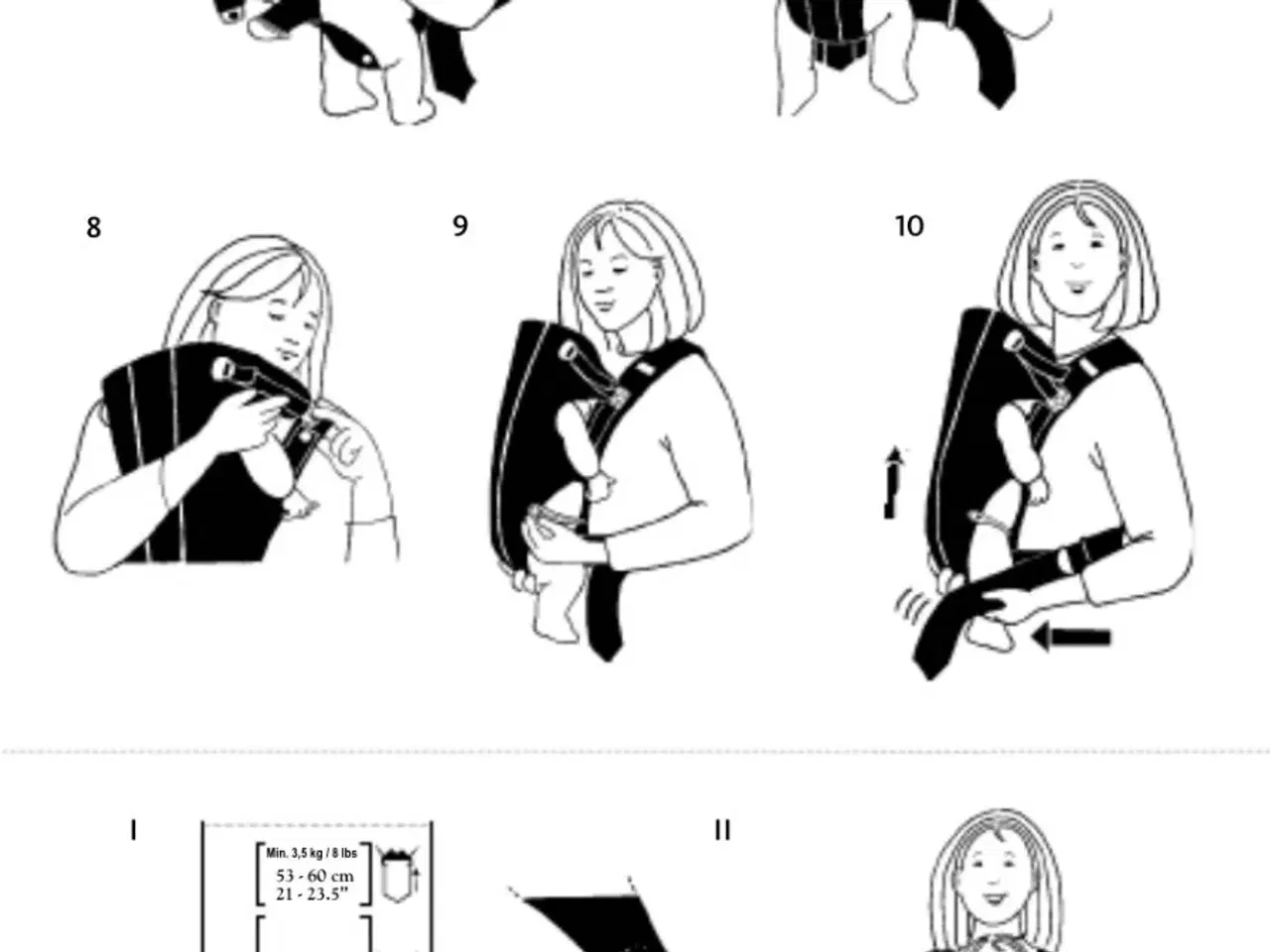 8

9

10

I

Min. 3,5 kg / 8 lbs
53 - 60 cm
21 - 23.5"

II