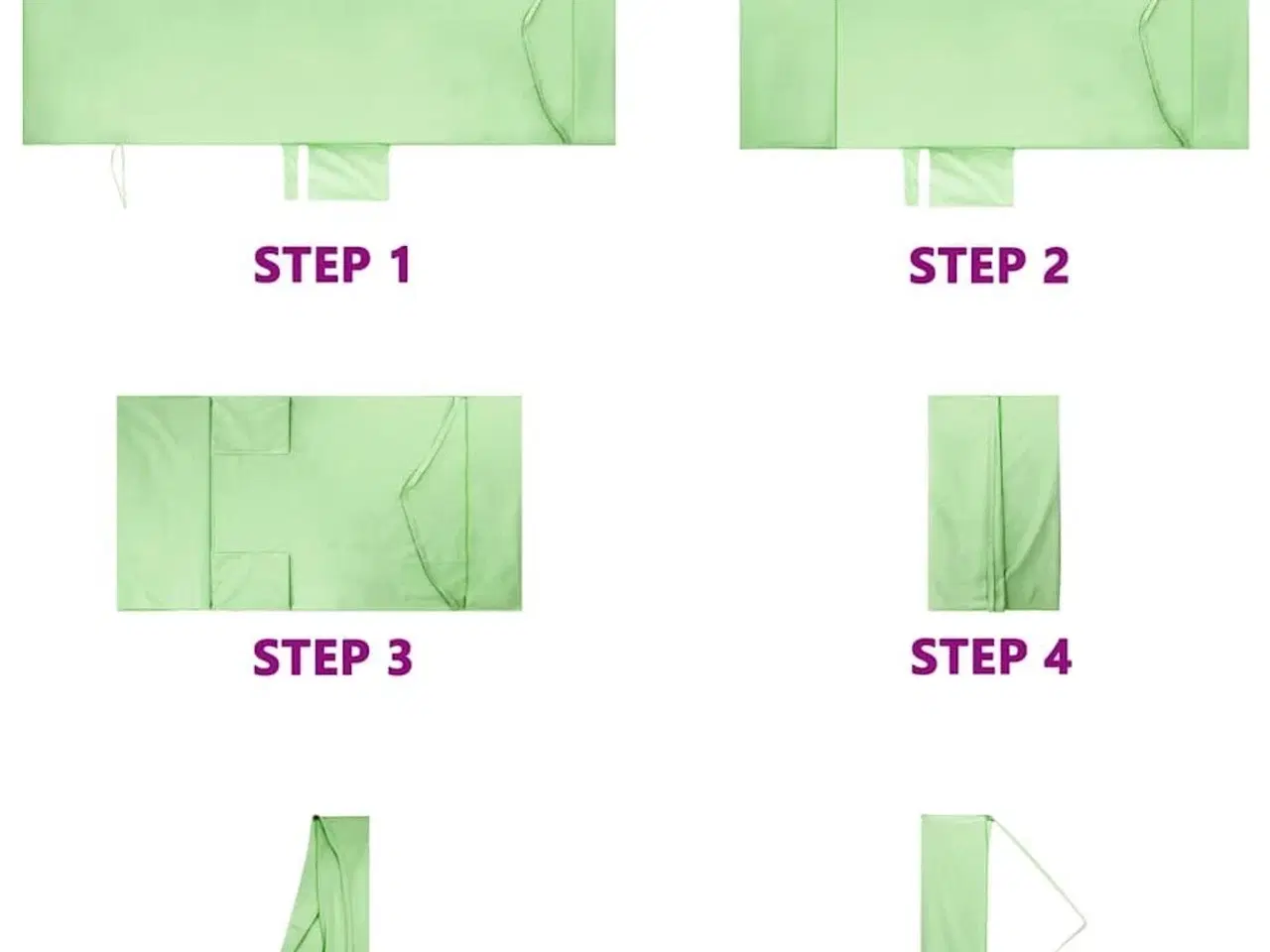 STEP 1

STEP 2

STEP 3

STEP 4