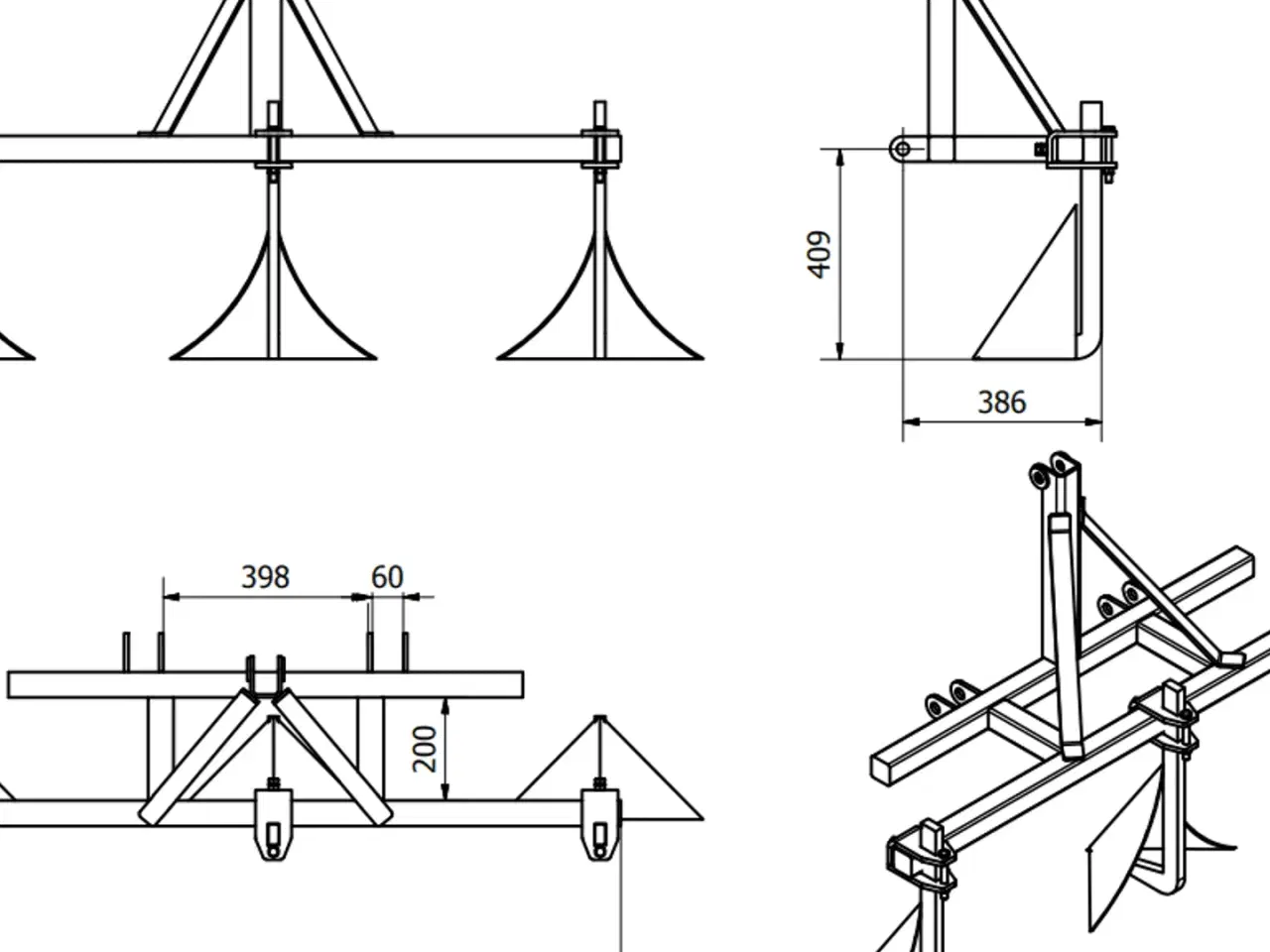 409

386

398

60

200