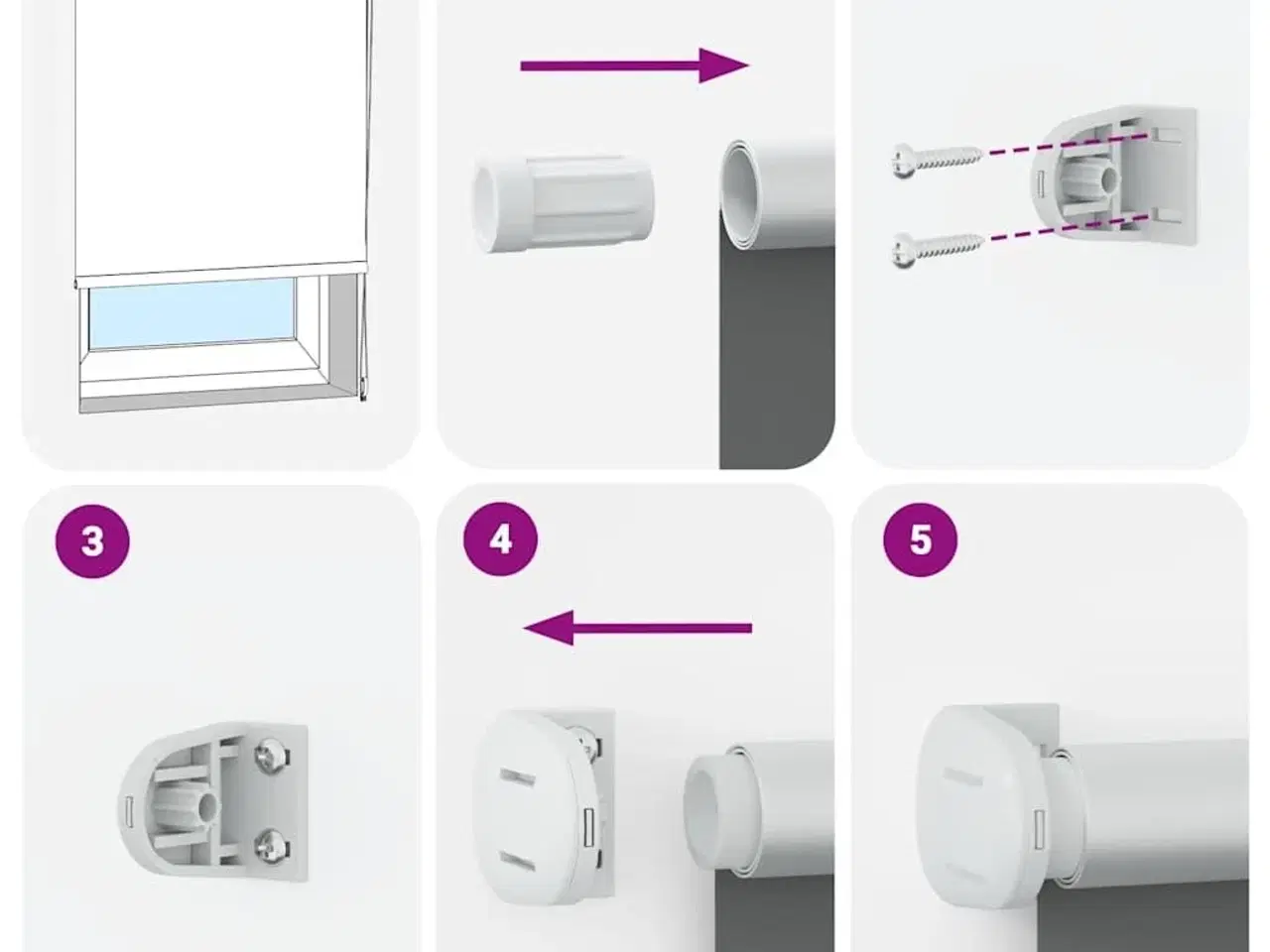 3

4

5