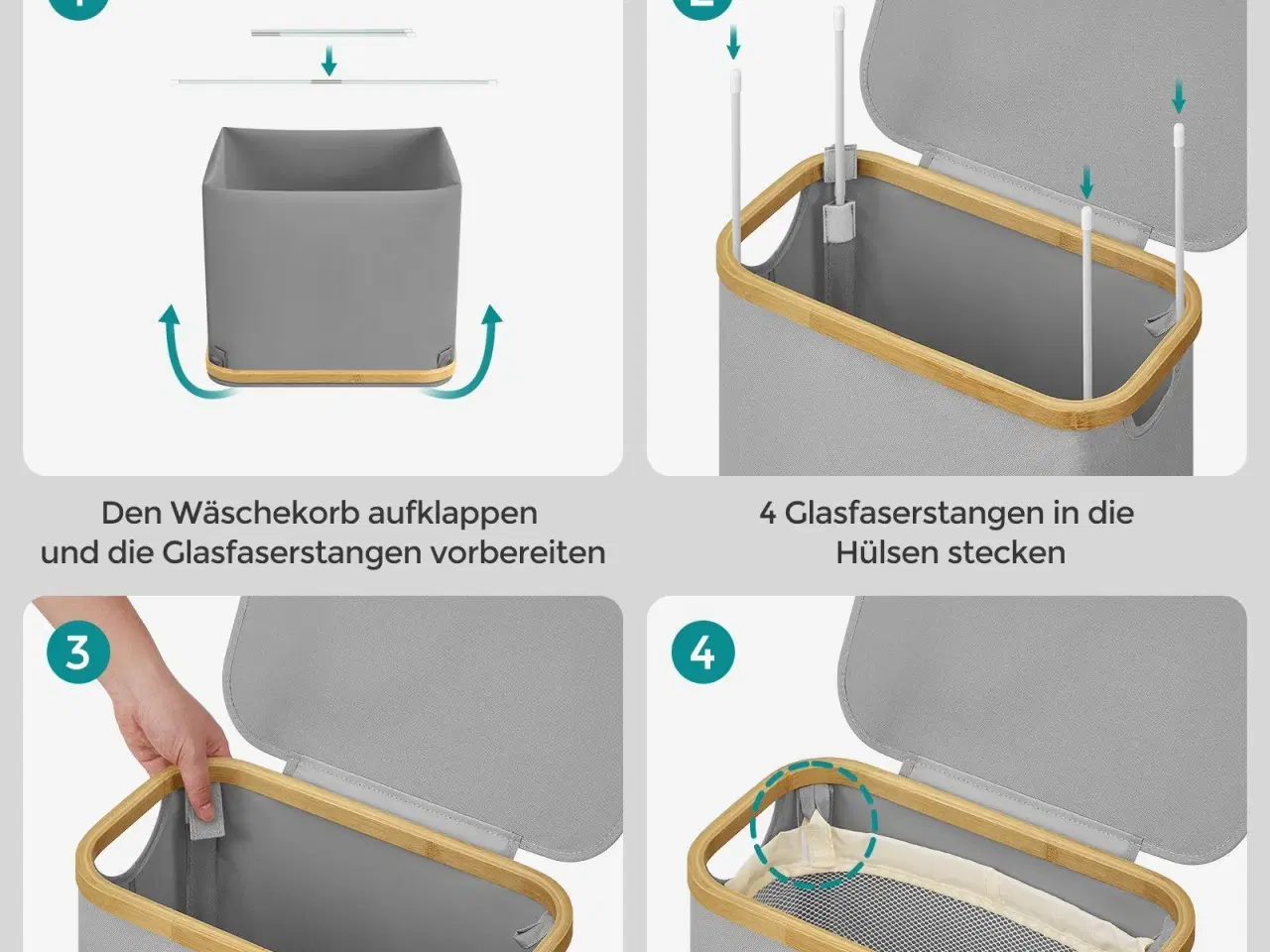 Den Wäschekorb aufklappen und die Glasfaserstangen vorbereiten

4 Glasfaserstangen in die Hülsen stecken

3

4