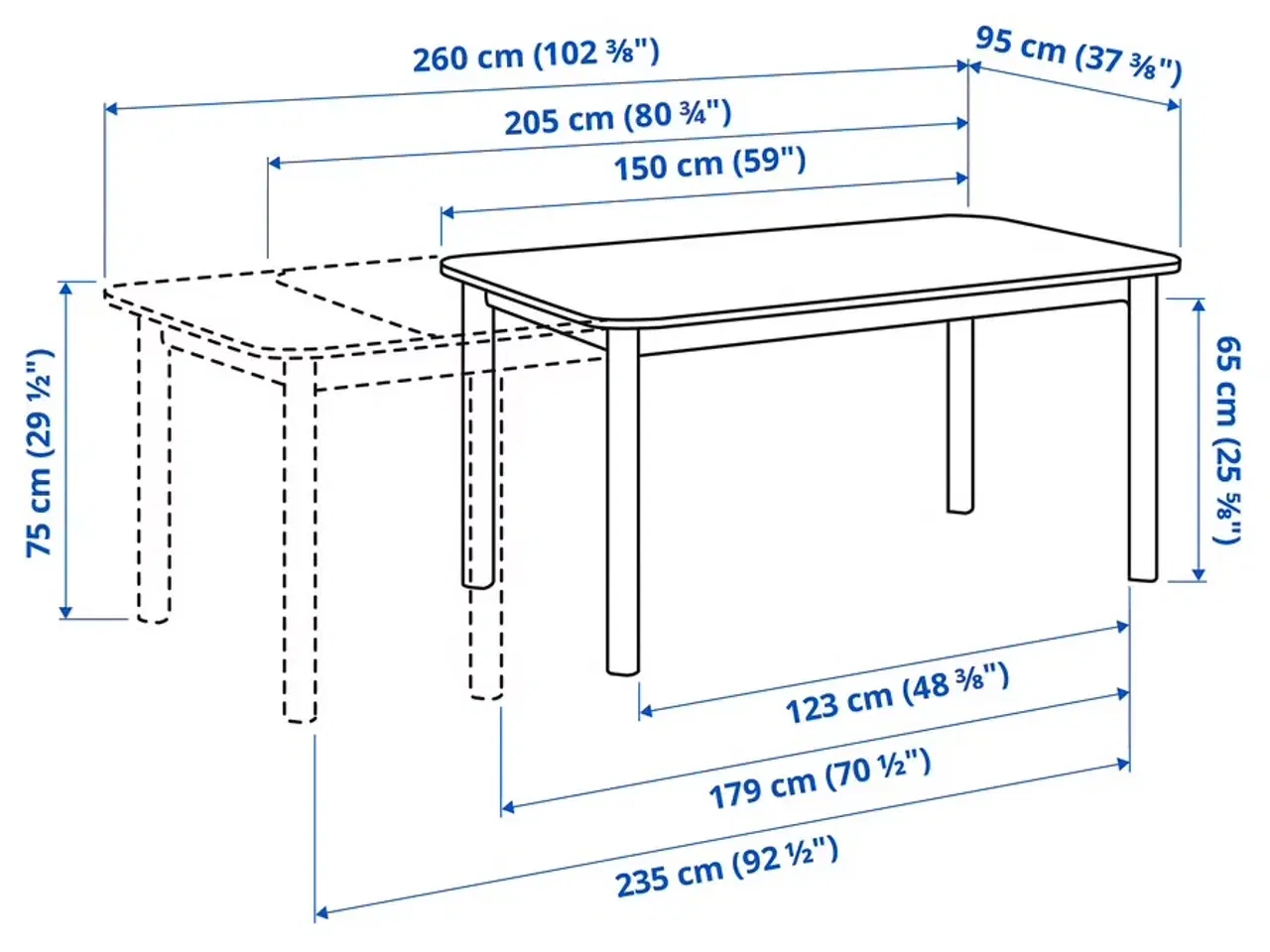 260 cm (102 ⅜")
95 cm (37 ⅜")
205 cm (80 ¾")
150 cm (59")
75 cm (29 ½")
65 cm (25 ⅝")
123 cm (48 ⅜")
179 cm (70 ½")
235 cm (92 ½")