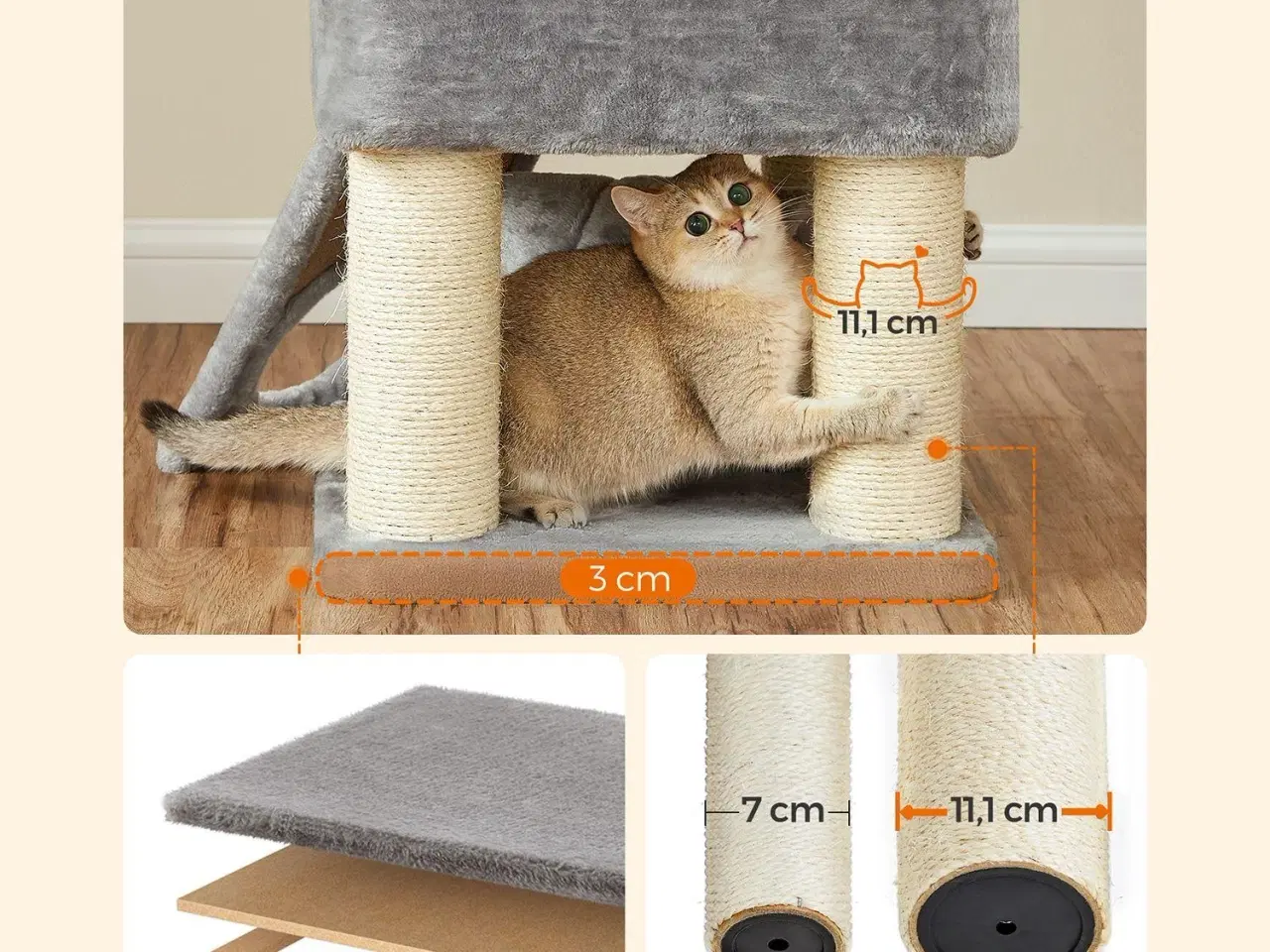 11,1 cm

3 cm

7 cm

11,1 cm