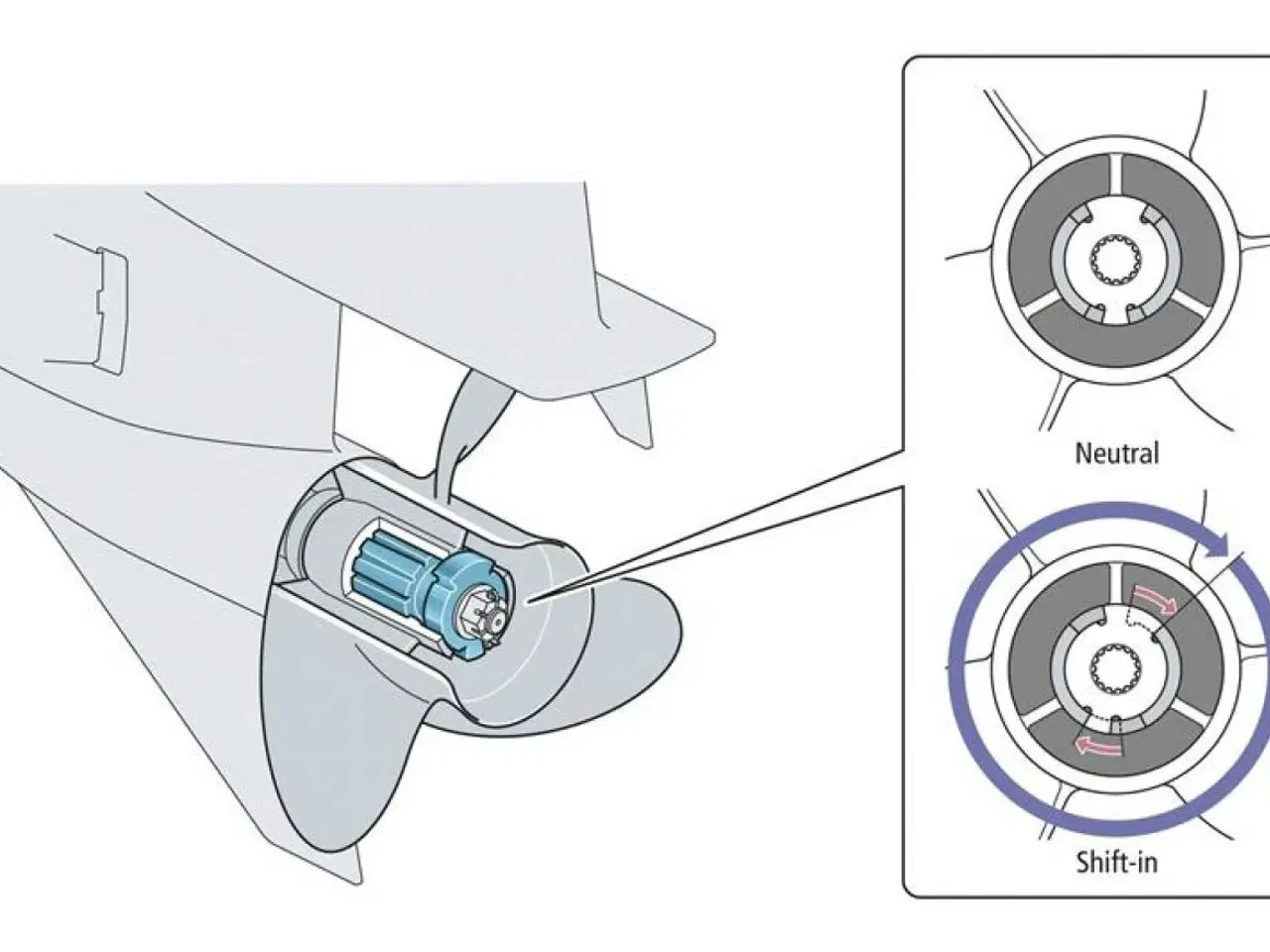 Neutral

Shift-in