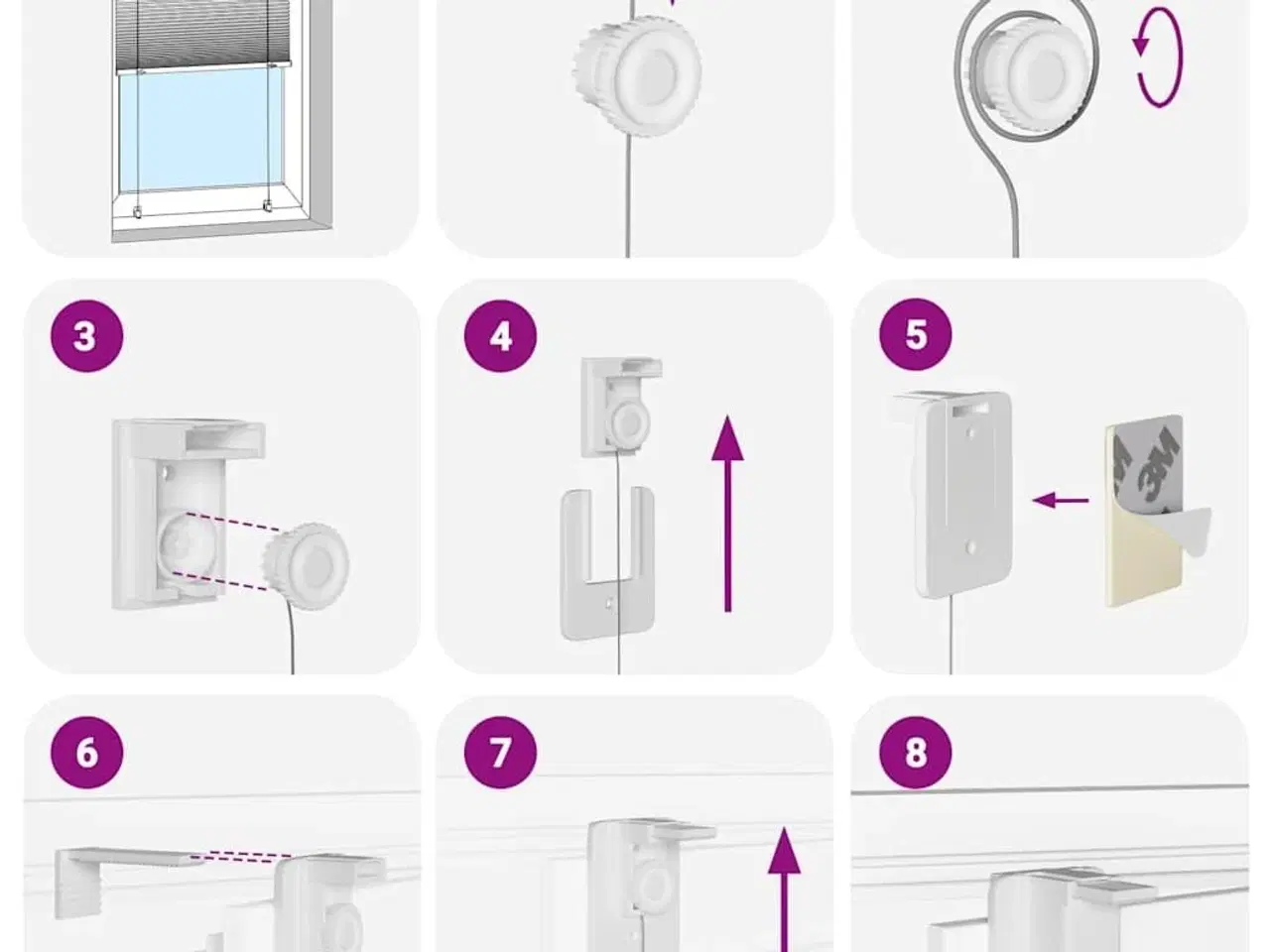 3

4

5

3M

6

7

8