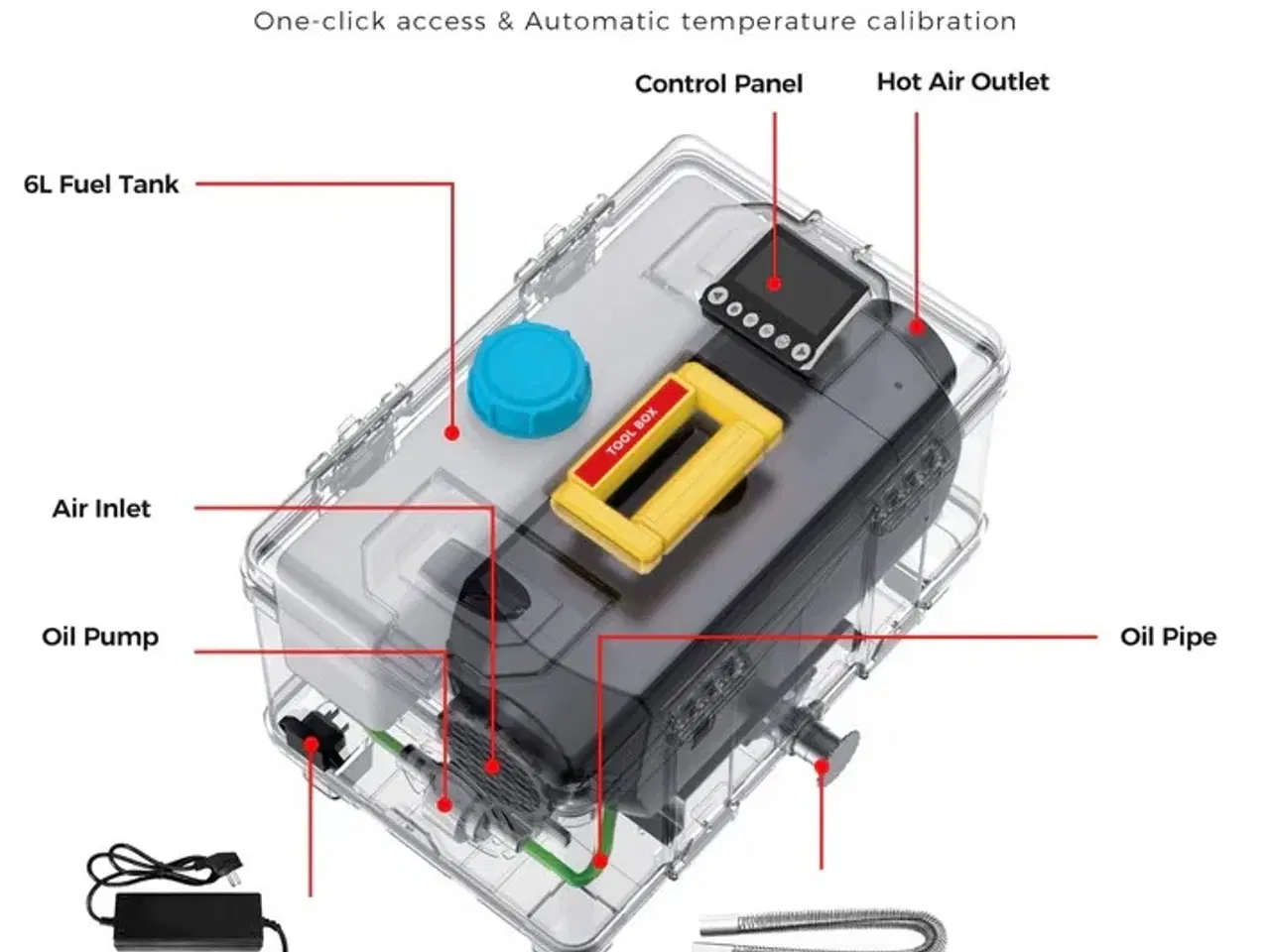 One-click access & Automatic temperature calibration

Control Panel

Hot Air Outlet

6L Fuel Tank

TOOL BOX

Air Inlet

Oil Pump

Oil Pipe