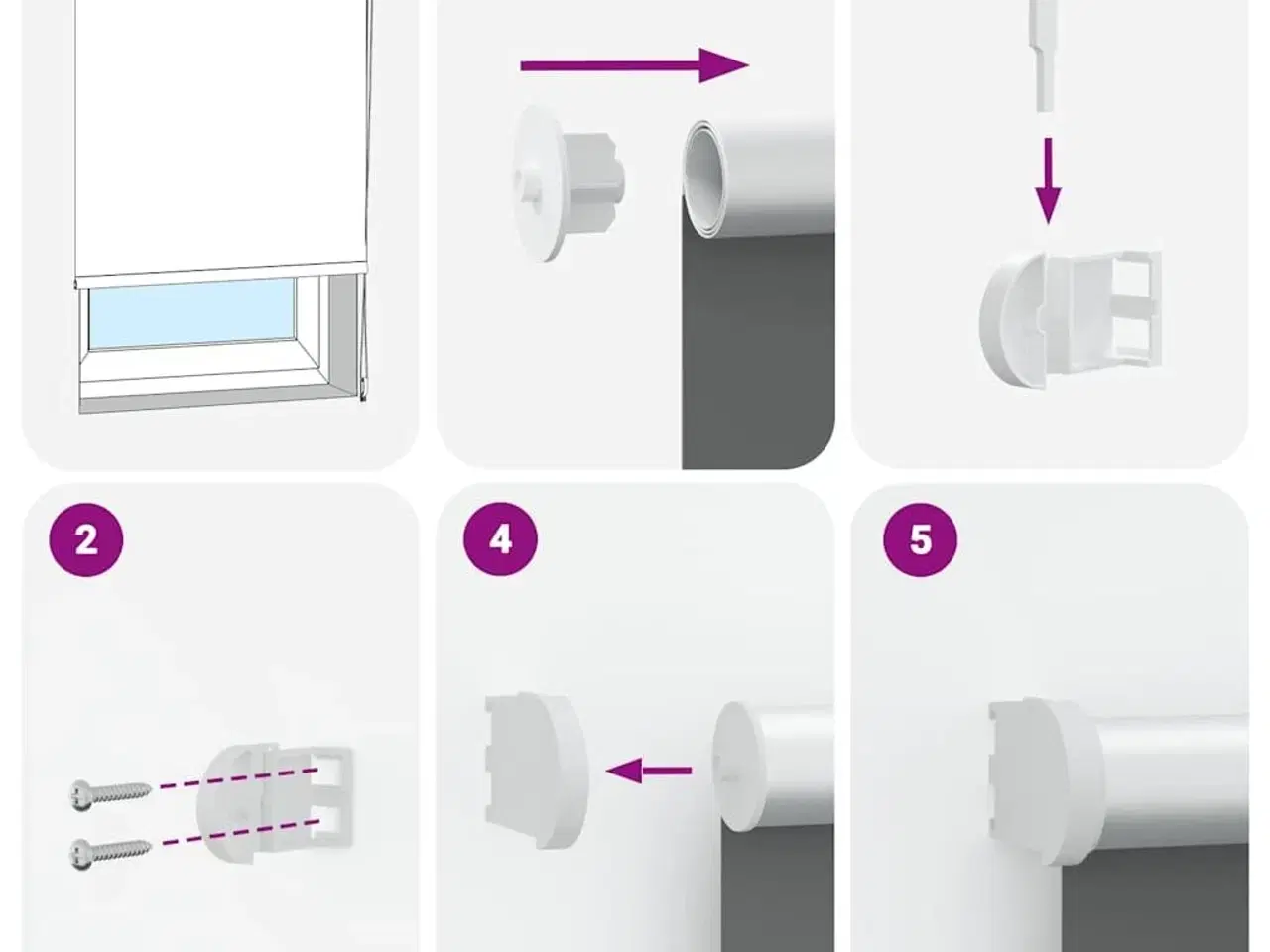 2

4

5