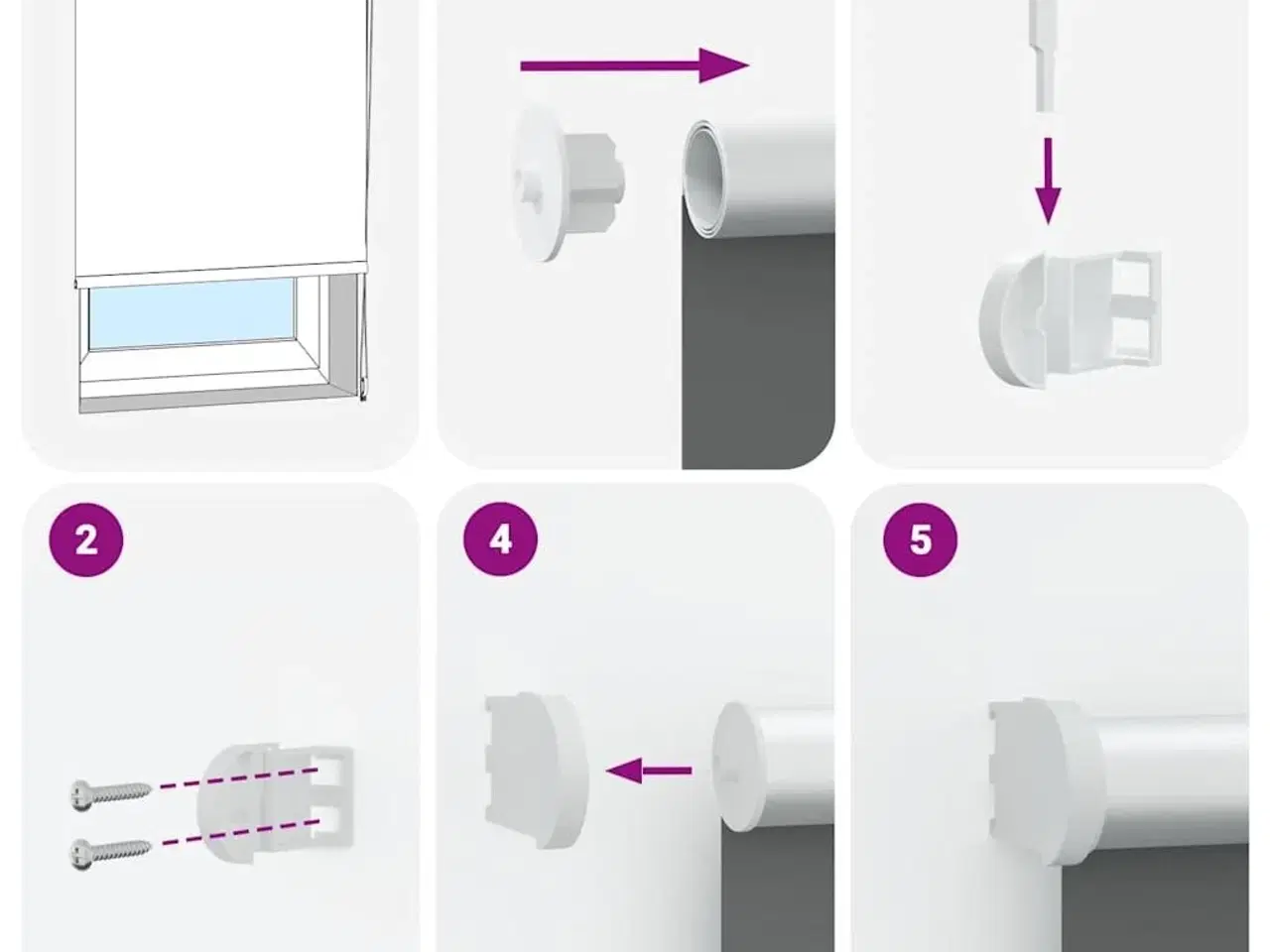 2

4

5