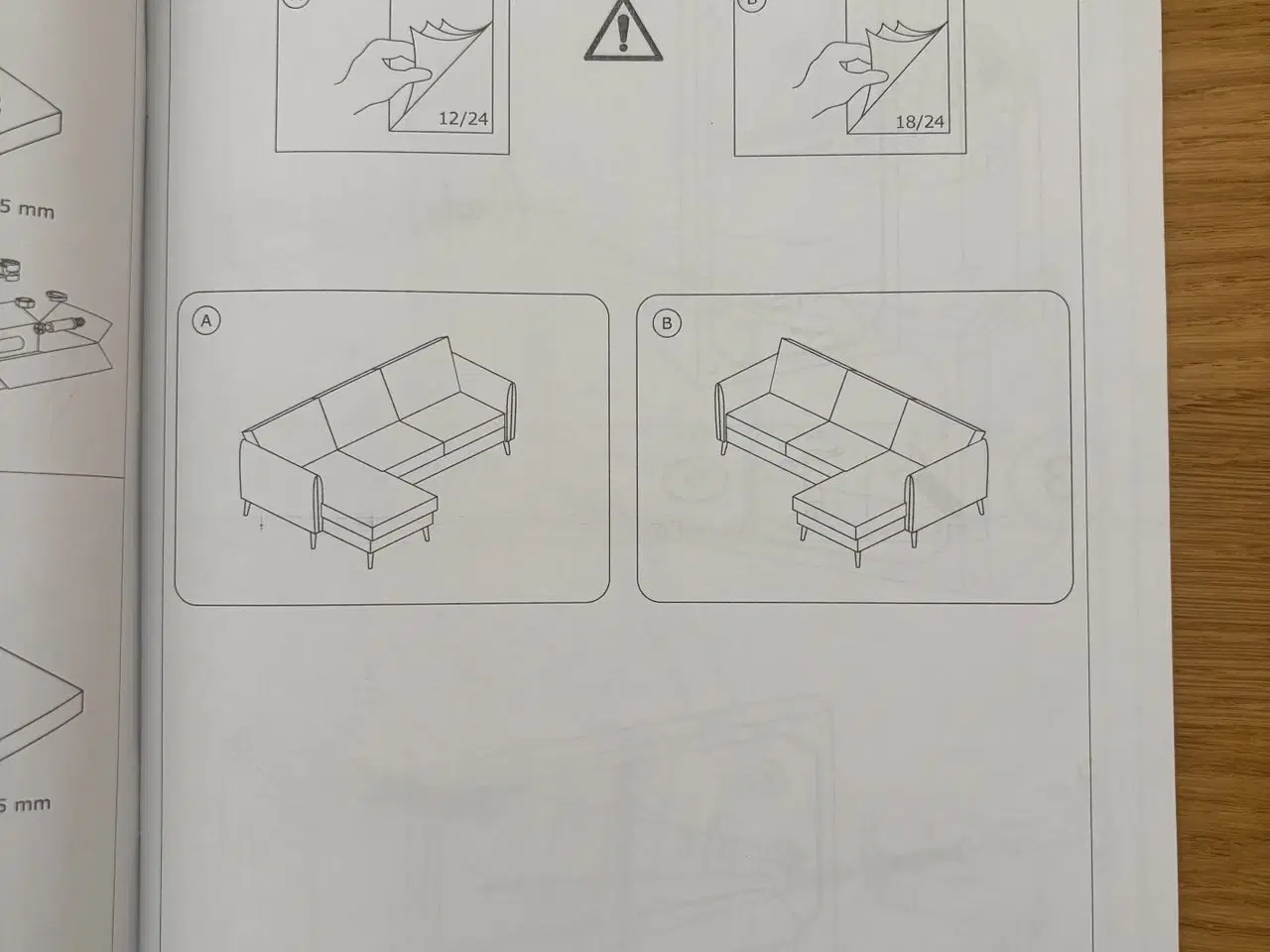 5 mm

5 mm

12/24

18/24

A

B