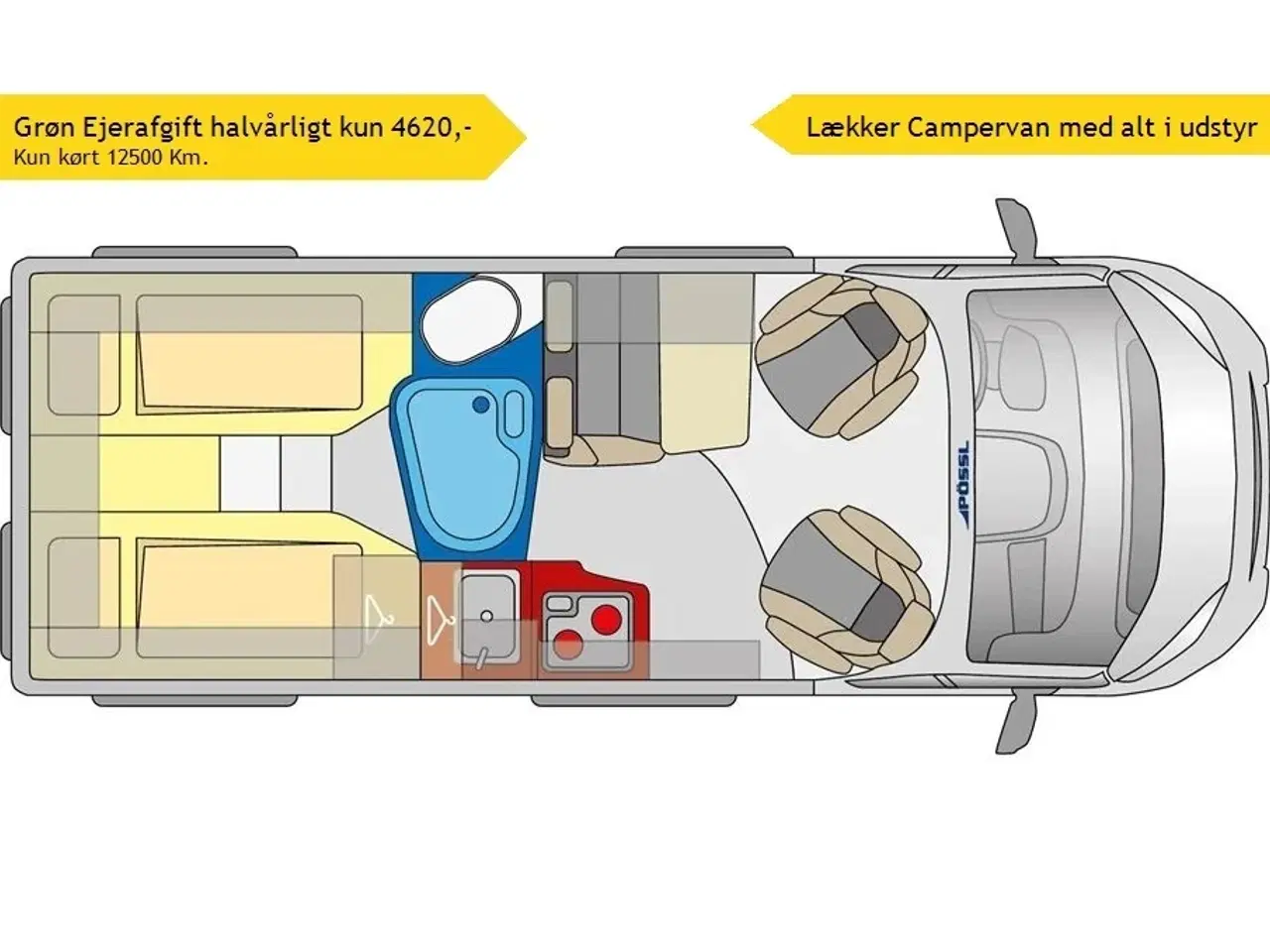 Grøn Ejerafgift halvårligt kun 4620,-
Kun kørt 12500 Km.

Lækker Campervan med alt i udstyr

PÖSSL