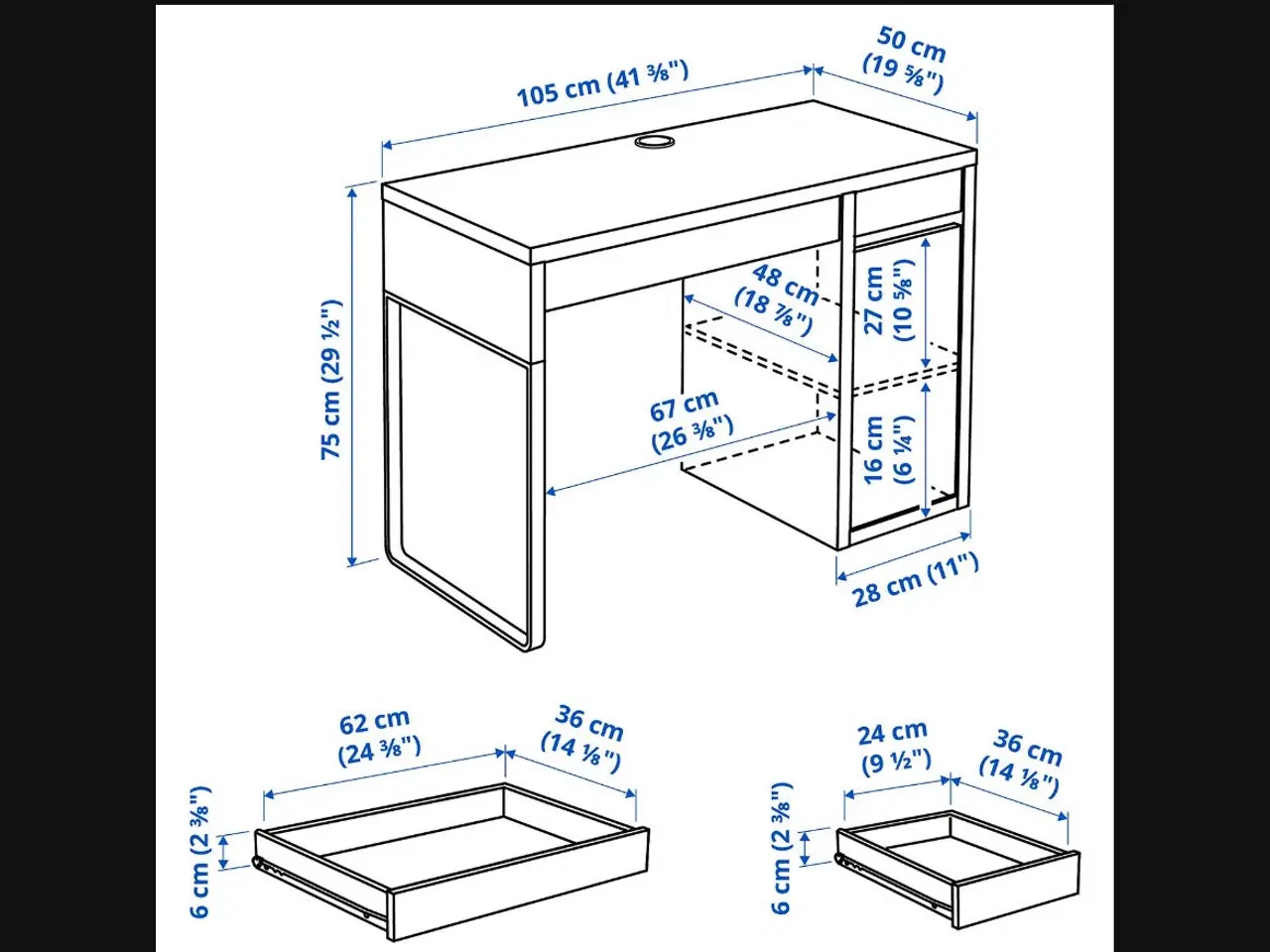 105 cm (41 ⅜")
50 cm (19 ⅝")
75 cm (29 ½")
48 cm (18 ⅞")
27 cm (10 ⅝")
67 cm (26 ⅜")
16 cm (6 ¼")
28 cm (11")
62 cm (24 ⅜")
36 cm (14 ⅛")
6 cm (2 ⅜")
24 cm (9 ½")
36 cm (14 ⅛")
6 cm (2 ⅜")