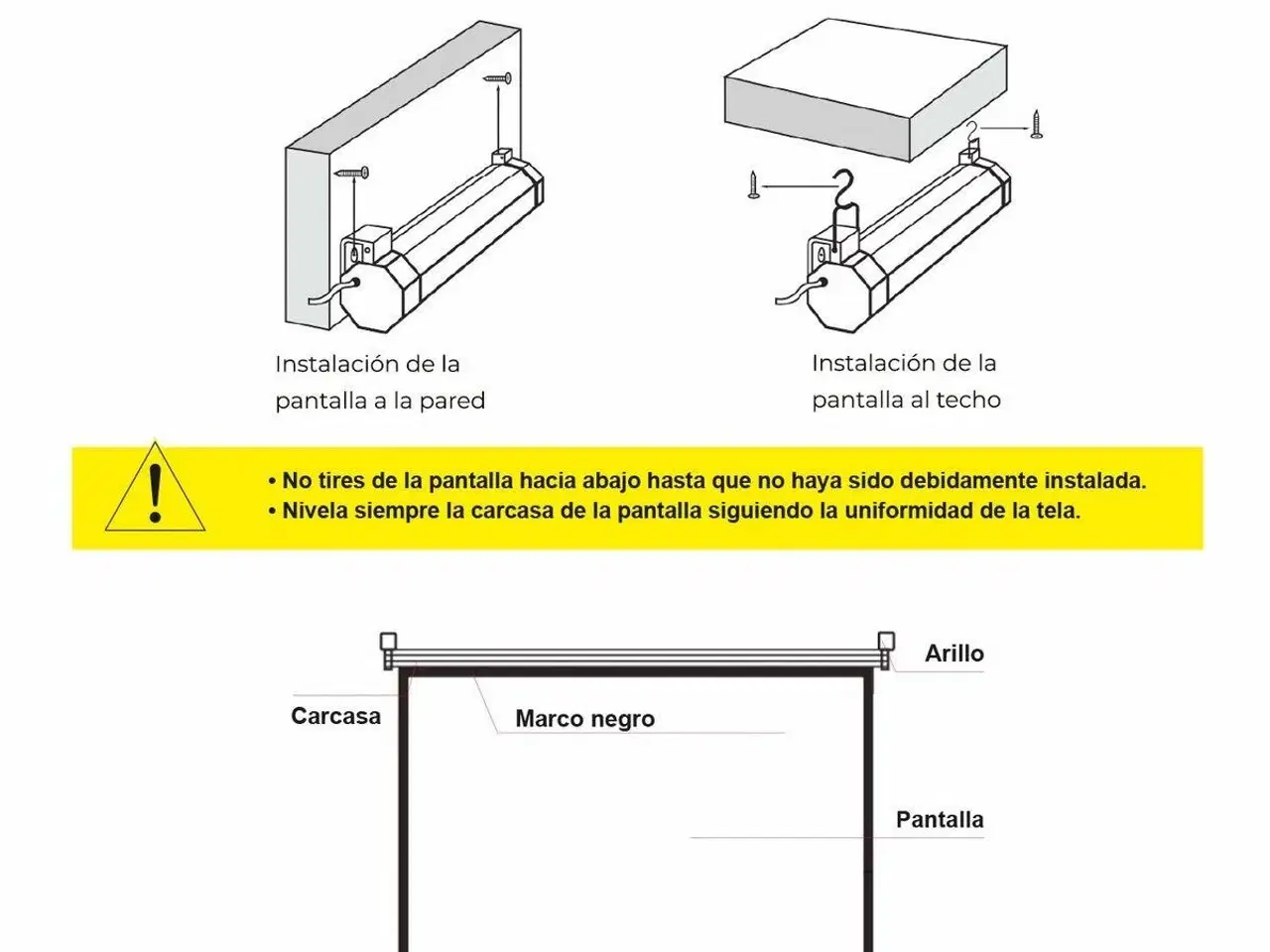 Instalación de la pantalla a la pared

Instalación de la pantalla al techo

• No tires de la pantalla hacia abajo hasta que no haya sido debidamente instalada.
• Nivela siempre la carcasa de la pantalla siguiendo la uniformidad de la tela.

Arillo

Carcasa

Marco negro

Pantalla